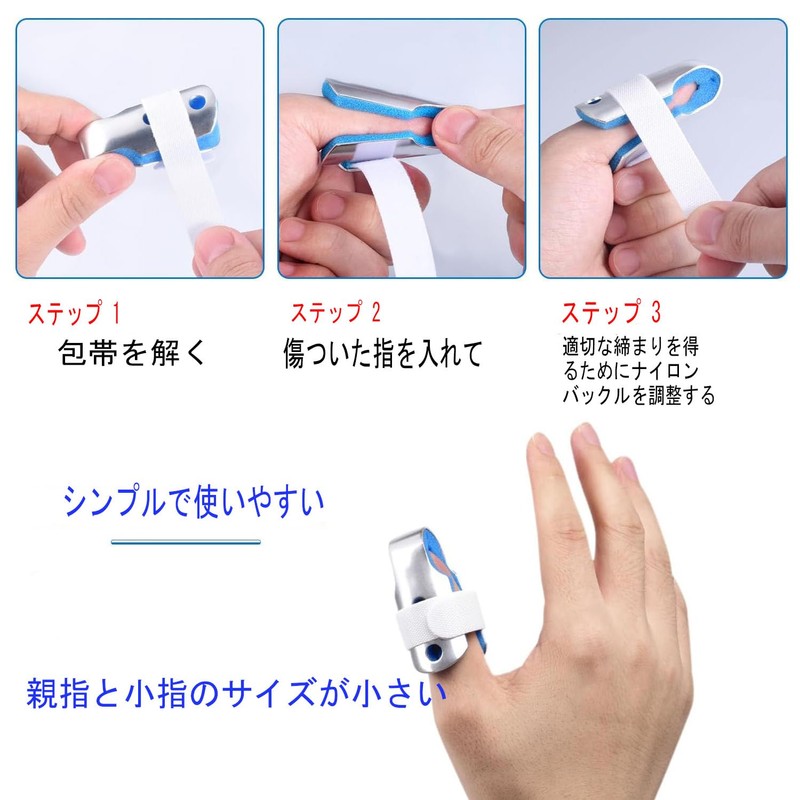 ステップ 1
包帯を解く

ステップ 2
傷ついた指を入れて

ステップ 3
適切な締まりを得るためにナイロンバックルを調整する

シンプルで使いやすい

親指と小指のサイズが小さい