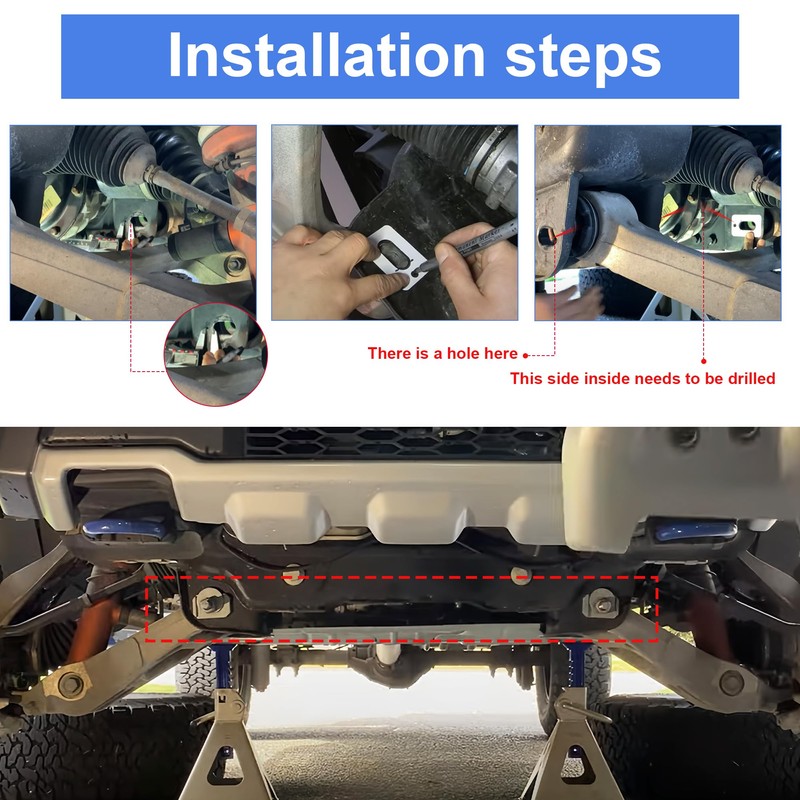 Installation steps

There is a hole here

This side inside needs to be drilled