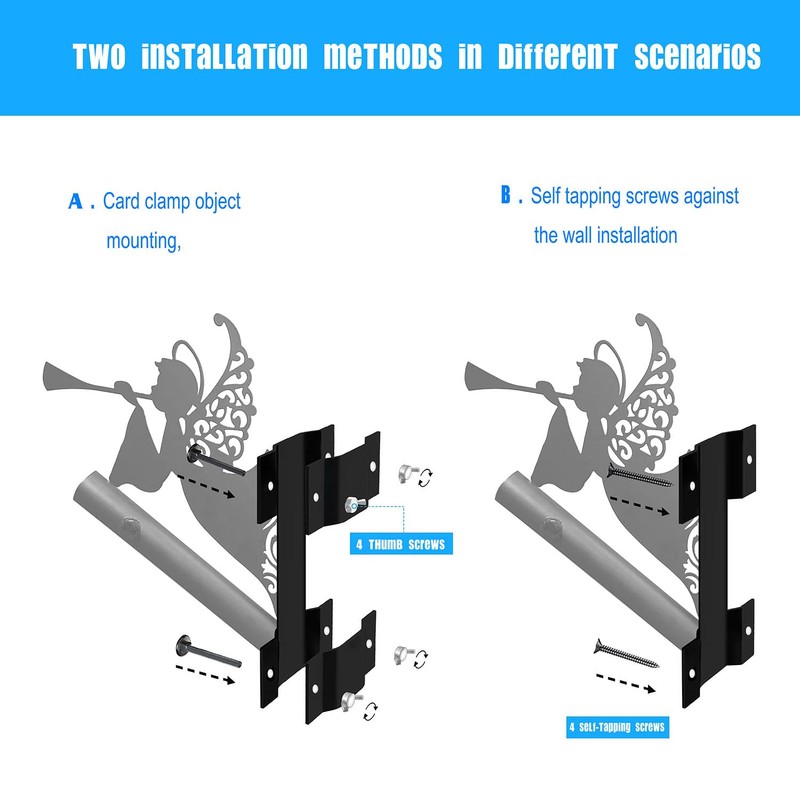 TWO INSTALLATION METHODS IN DIFFERENT SCENARIOS

A . Card clamp object mounting,

B . Self tapping screws against the wall installation

4 THUMB SCREWS

4 SELF-TAPPING SCREWS