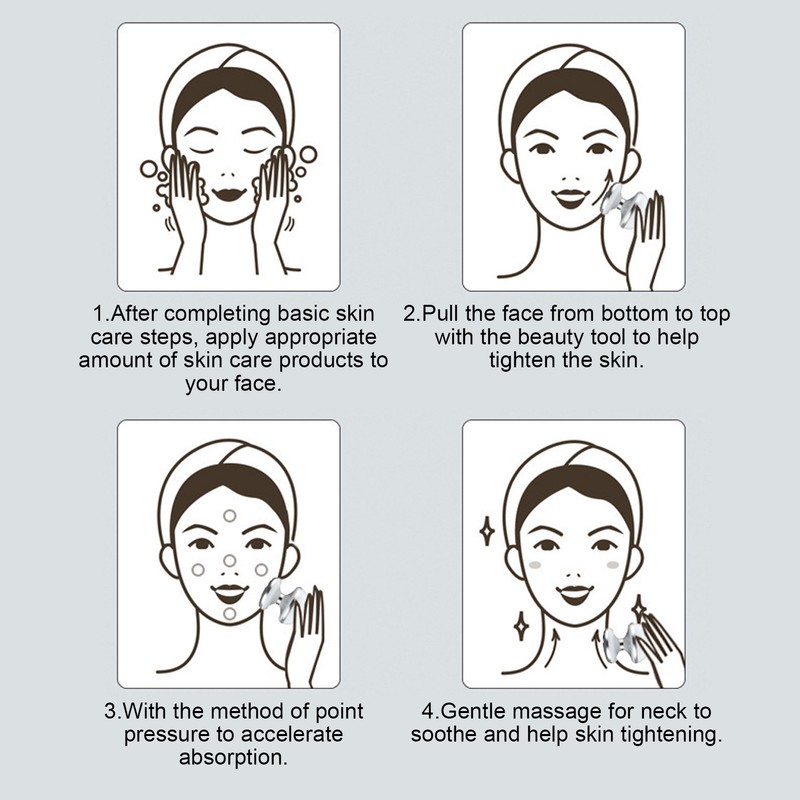 1.After completing basic skin care steps, apply appropriate amount of skin care products to your face.

2.Pull the face from bottom to top with the beauty tool to help tighten the skin.

3.With the method of point pressure to accelerate absorption.

4.Gentle massage for neck to soothe and help skin tightening.