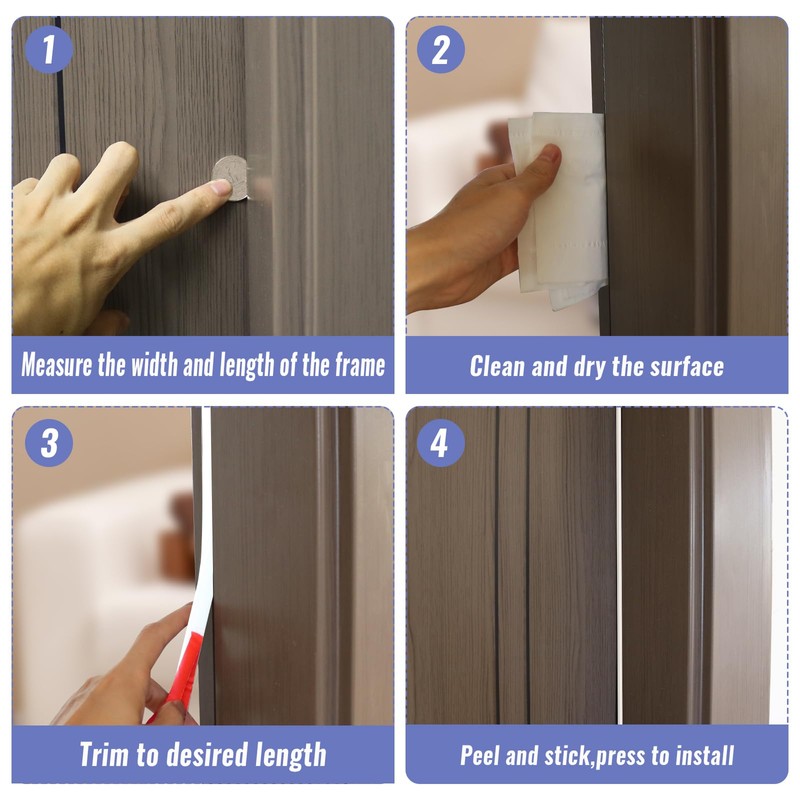 1

Measure the width and length of the frame

2

Clean and dry the surface

3

Trim to desired length

4

Peel and stick,press to install