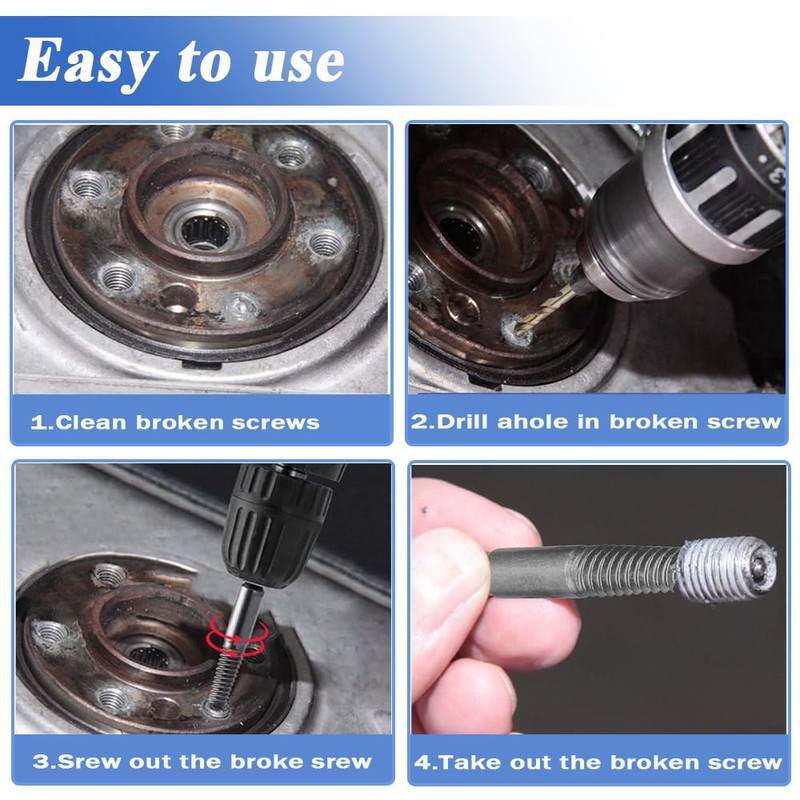 Easy to use

1.Clean broken screws

2.Drill ahole in broken screw

3.Srew out the broke srew

4.Take out the broken screw