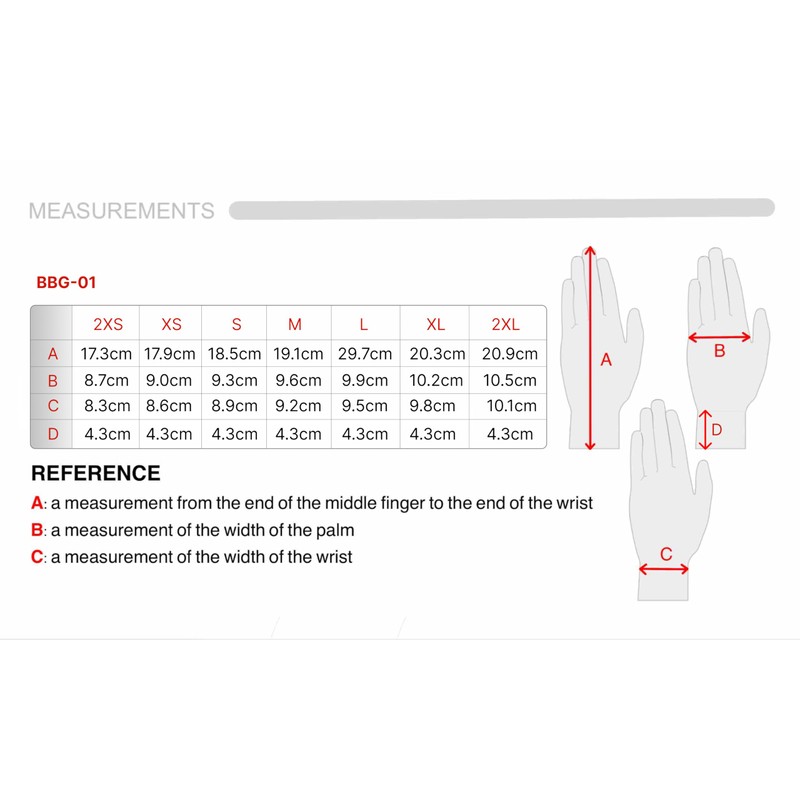 MEASUREMENTS

BBG-01

| | 2XS | XS | S | M | L | XL | 2XL |
|---|---|---|---|---|---|---|---|
| A | 17.3cm | 17.9cm | 18.5cm | 19.1cm | 29.7cm | 20.3cm | 20.9cm |
| B | 8.7cm | 9.0cm | 9.3cm | 9.6cm | 9.9cm | 10.2cm | 10.5cm |
| C | 8.3cm | 8.6cm | 8.9cm | 9.2cm | 9.5cm | 9.8cm | 10.1cm |
| D | 4.3cm | 4.3cm | 4.3cm | 4.3cm | 4.3cm | 4.3cm | 4.3cm |

REFERENCE

A: a measurement from the end of the middle finger to the end of the wrist

B: a measurement of the width of the palm

C: a measurement of the width of the wrist

A

B

D

C