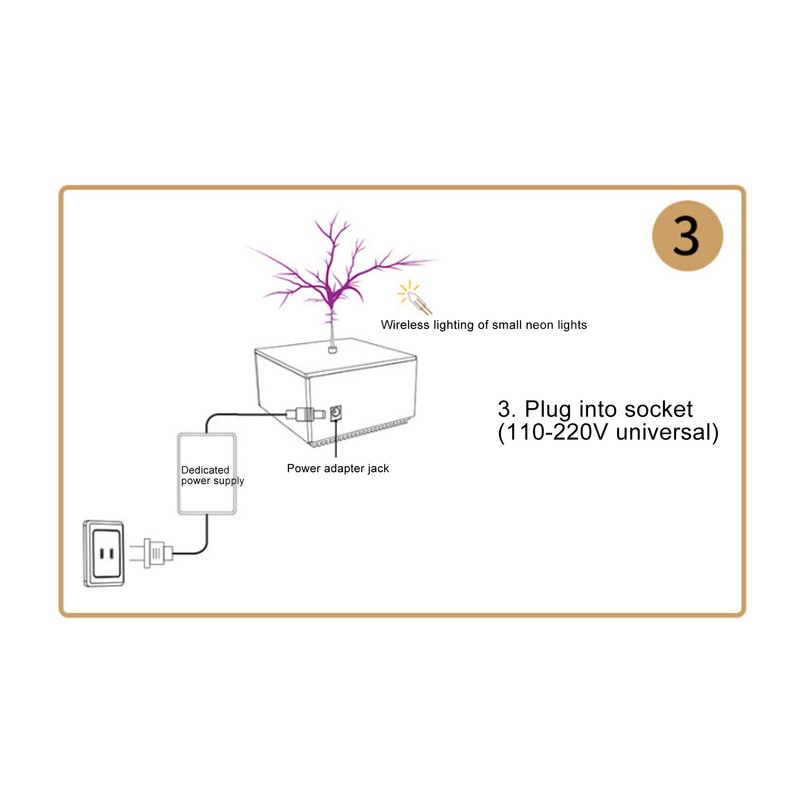 3

Wireless lighting of small neon lights

3. Plug into socket (110-220V universal)

Dedicated power supply

Power adapter jack