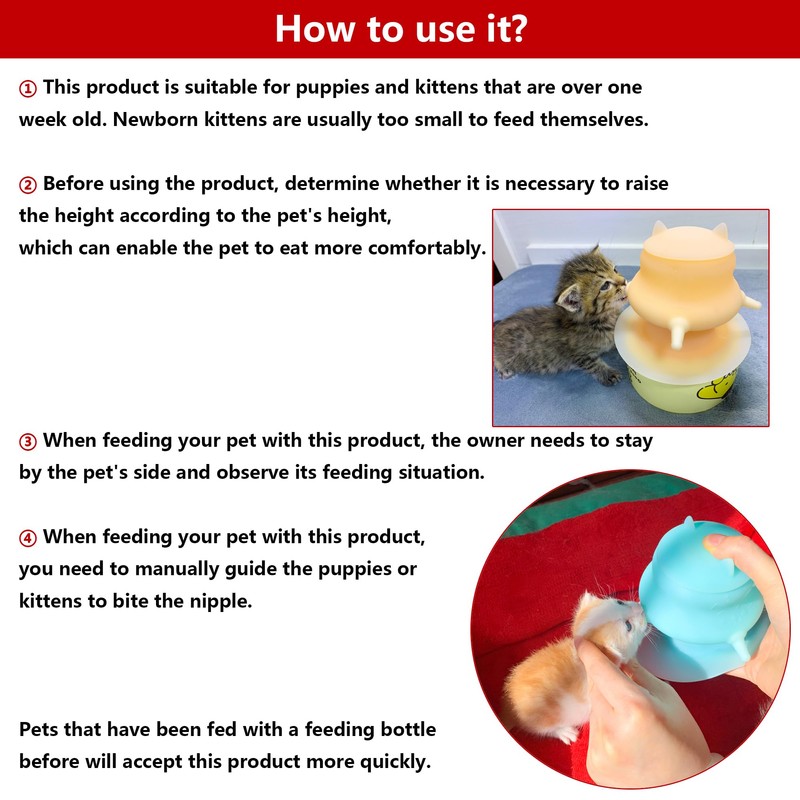 How to use it?

① This product is suitable for puppies and kittens that are over one week old. Newborn kittens are usually too small to feed themselves.

② Before using the product, determine whether it is necessary to raise the height according to the pet's height, which can enable the pet to eat more comfortably.

③ When feeding your pet with this product, the owner needs to stay by the pet's side and observe its feeding situation.

④ When feeding your pet with this product, you need to manually guide the puppies or kittens to bite the nipple.

Pets that have been fed with a feeding bottle before will accept this product more quickly.