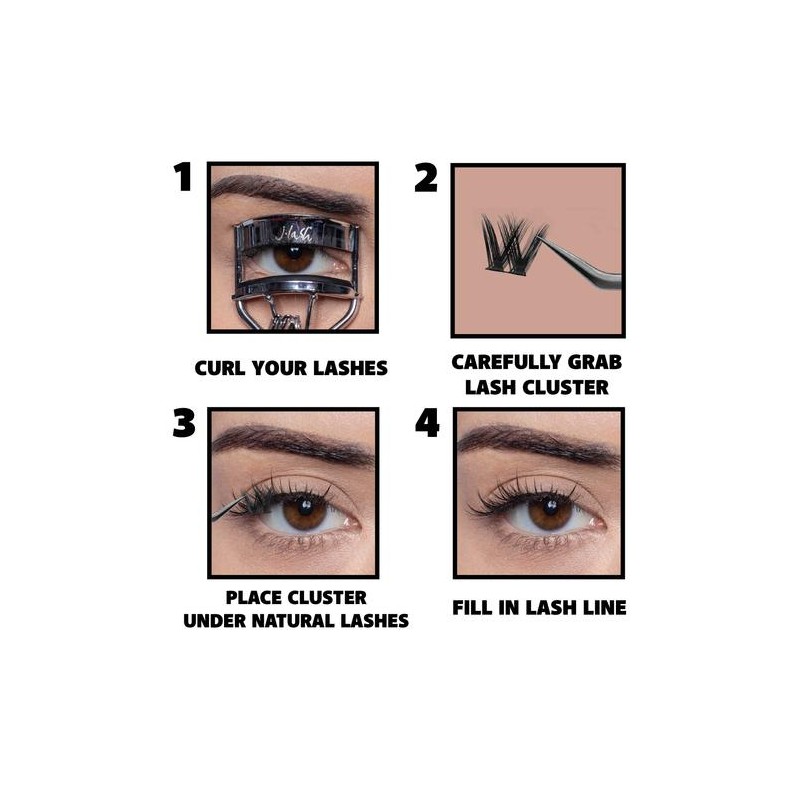 1

J-lash

CURL YOUR LASHES

2

CAREFULLY GRAB LASH CLUSTER

3

PLACE CLUSTER UNDER NATURAL LASHES

4

FILL IN LASH LINE