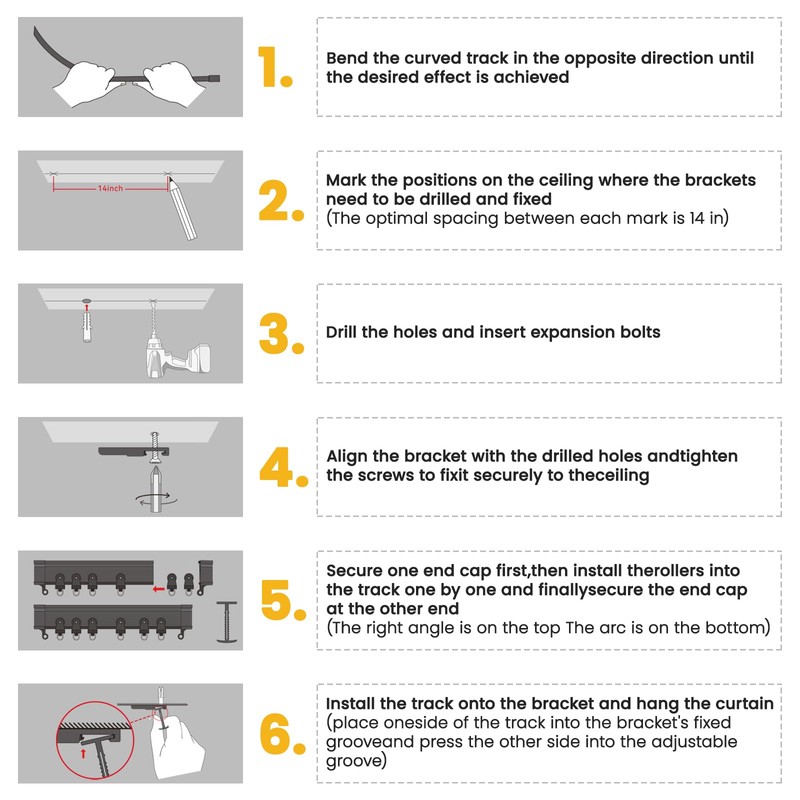 1. Bend the curved track in the opposite direction until the desired effect is achieved

14inch

2. Mark the positions on the ceiling where the brackets need to be drilled and fixed
(The optimal spacing between each mark is 14 in)

3. Drill the holes and insert expansion bolts

4. Align the bracket with the drilled holes andtighten the screws to fixit securely to theceiling

5. Secure one end cap first,then install therollers into the track one by one and finallysecure the end cap at the other end
(The right angle is on the top The arc is on the bottom)

6. Install the track onto the bracket and hang the curtain
(place oneside of the track into the bracket's fixed grooveand press the other side into the adjustable groove)