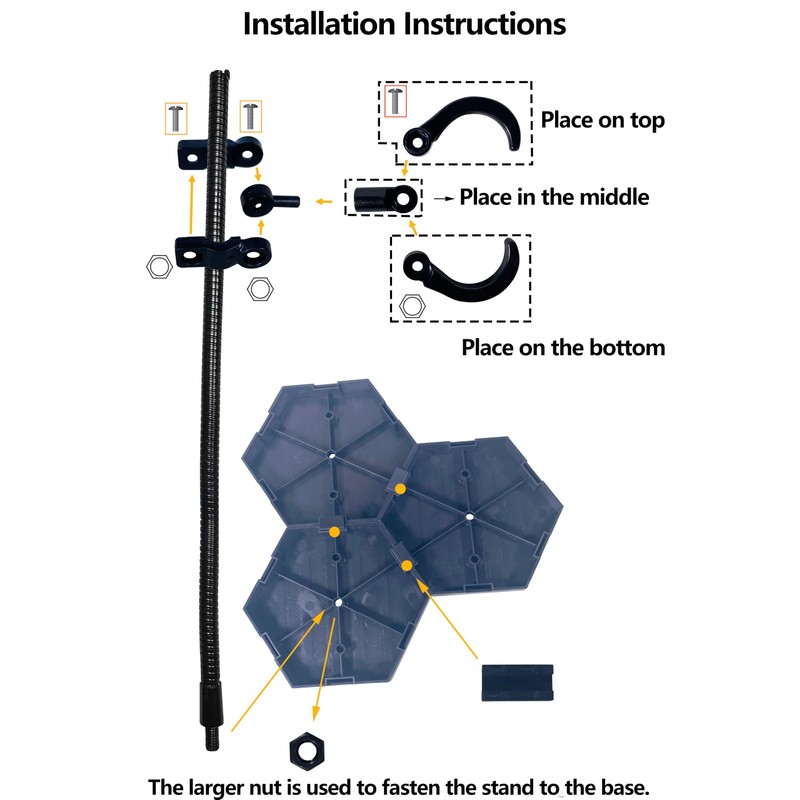 Installation Instructions

Place on top

Place in the middle

Place on the bottom

The larger nut is used to fasten the stand to the base.