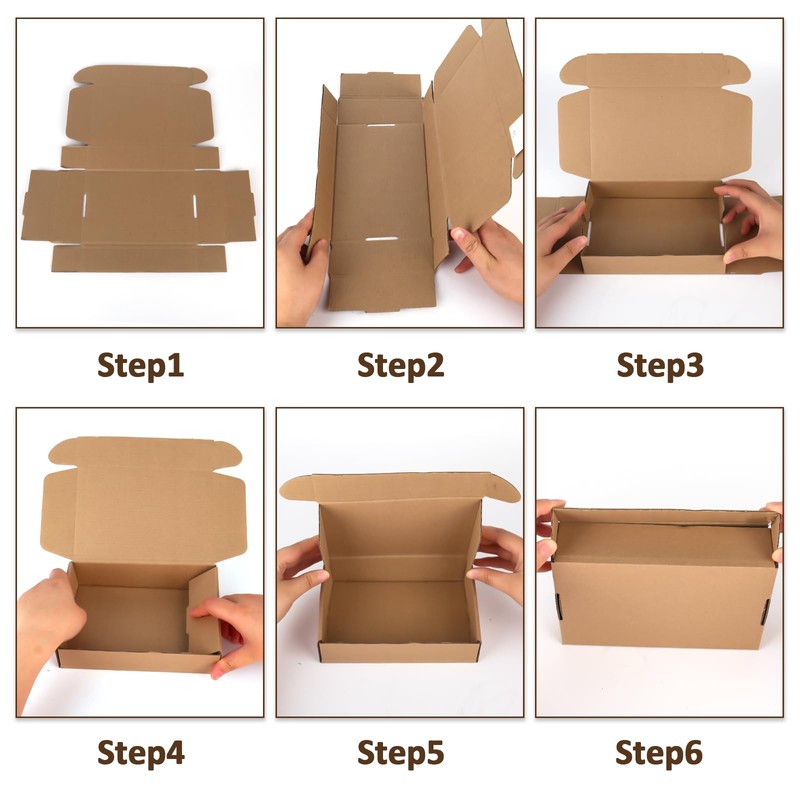 Step1

Step2

Step3

Step4

Step5

Step6