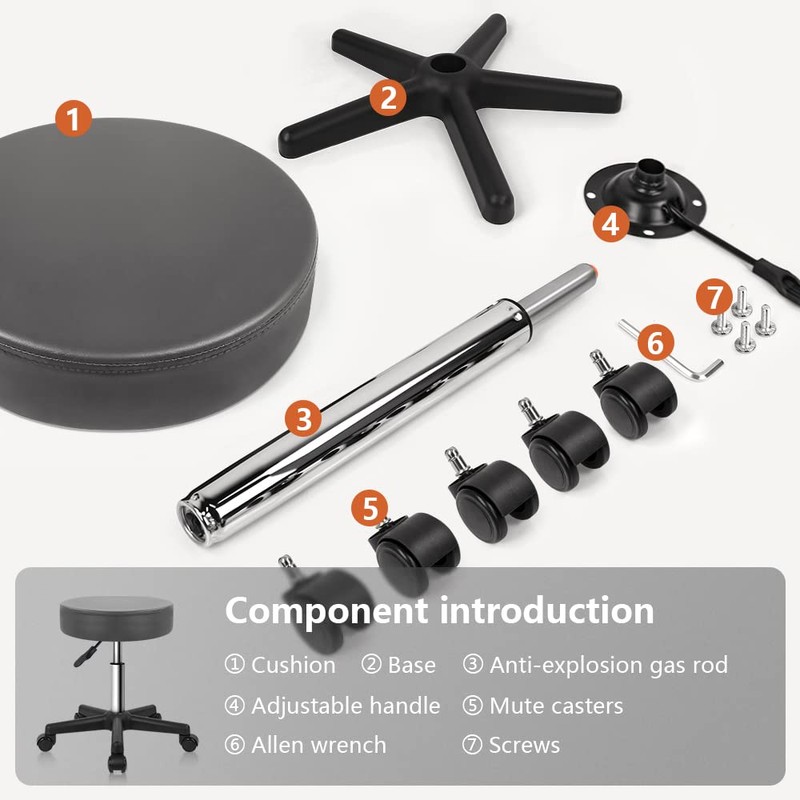 1
2
4
7
6
3
5

Component introduction

① Cushion ② Base ③ Anti-explosion gas rod

④ Adjustable handle ⑤ Mute casters

⑥ Allen wrench ⑦ Screws