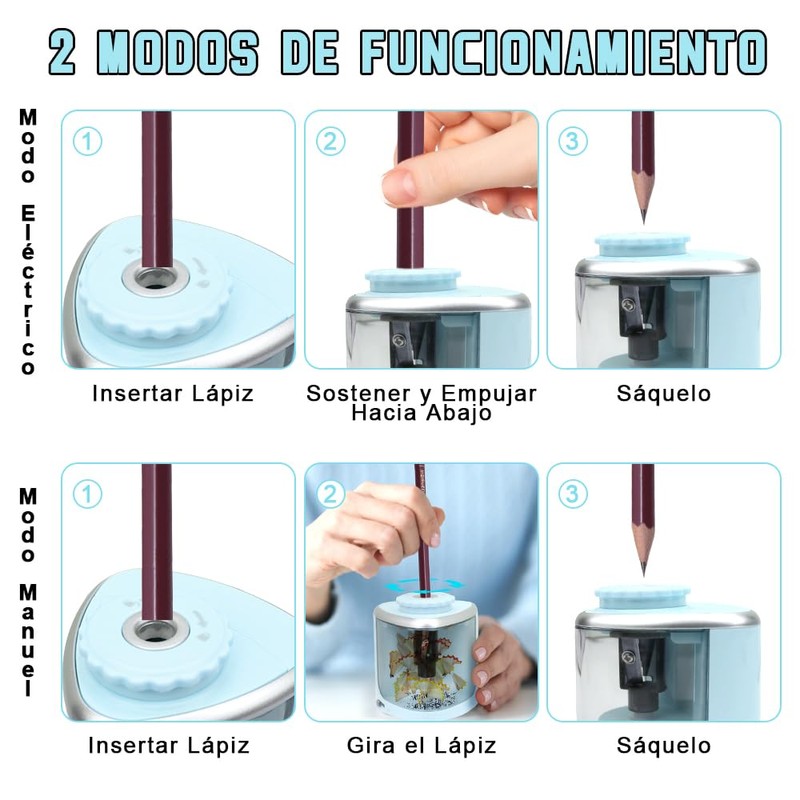 2 MODOS DE FUNCIONAMIENTO

Modo Eléctrico

1

Insertar Lápiz

2

Sostener y Empujar Hacia Abajo

3

Sáquelo

Modo Manuel

1

Insertar Lápiz

2

Gira el Lápiz

3

Sáquelo