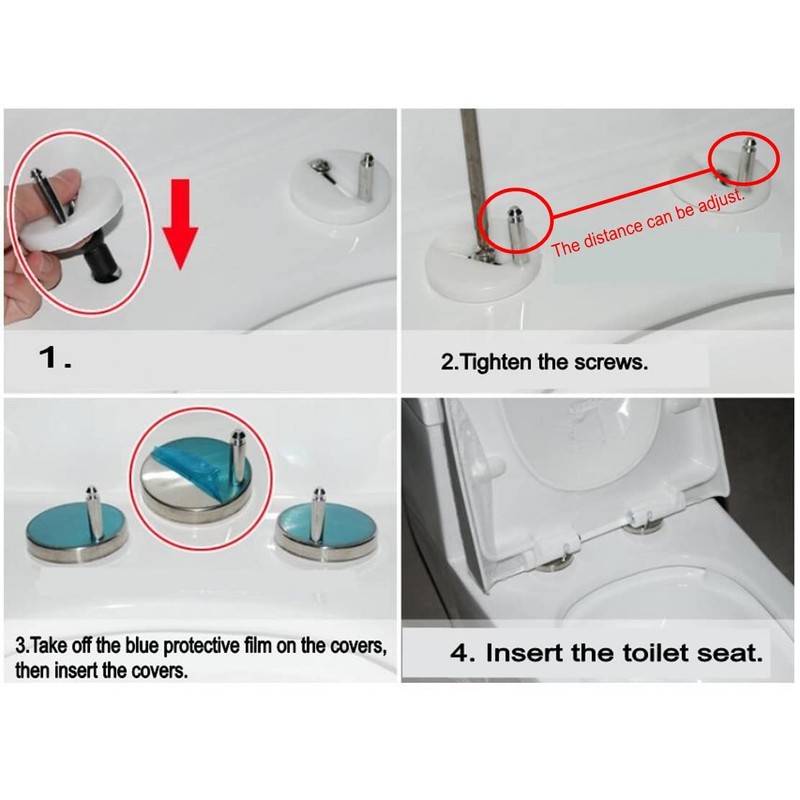 1.

The distance can be adjust.

2.Tighten the screws.

3.Take off the blue protective film on the covers, then insert the covers.

4. Insert the toilet seat.