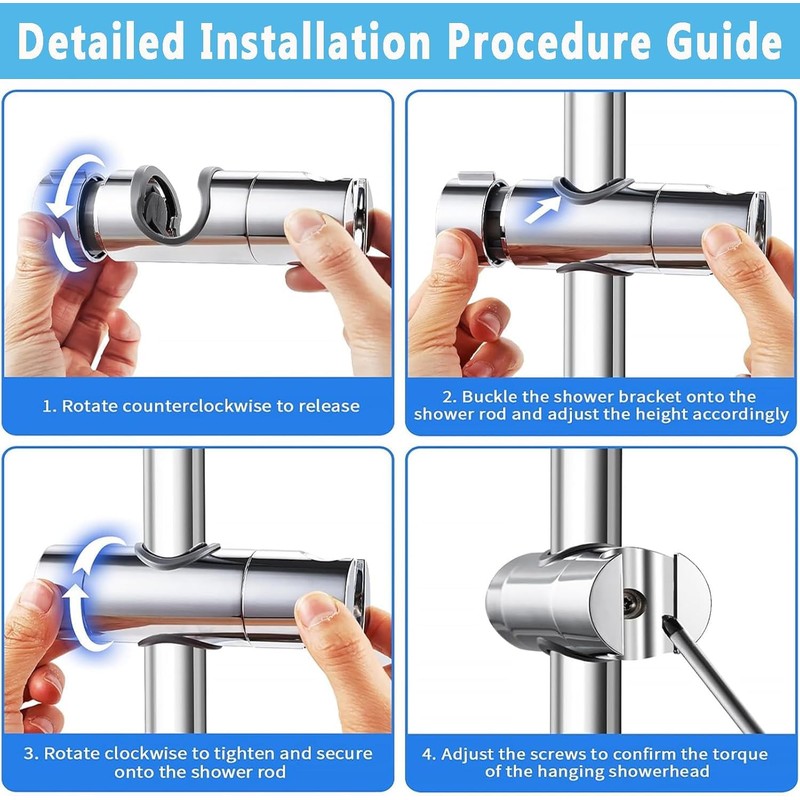 Detailed Installation Procedure Guide

1. Rotate counterclockwise to release

2. Buckle the shower bracket onto the shower rod and adjust the height accordingly

3. Rotate clockwise to tighten and secure onto the shower rod

4. Adjust the screws to confirm the torque of the hanging showerhead