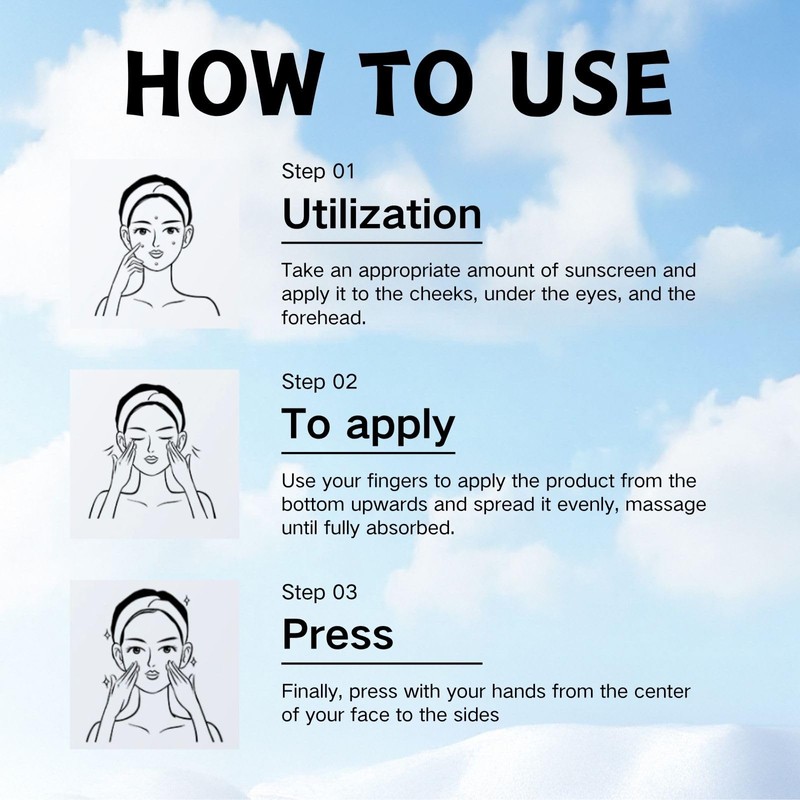 HOW TO USE

Step 01
Utilization

Take an appropriate amount of sunscreen and apply it to the cheeks, under the eyes, and the forehead.

Step 02
To apply

Use your fingers to apply the product from the bottom upwards and spread it evenly, massage until fully absorbed.

Step 03
Press

Finally, press with your hands from the center of your face to the sides