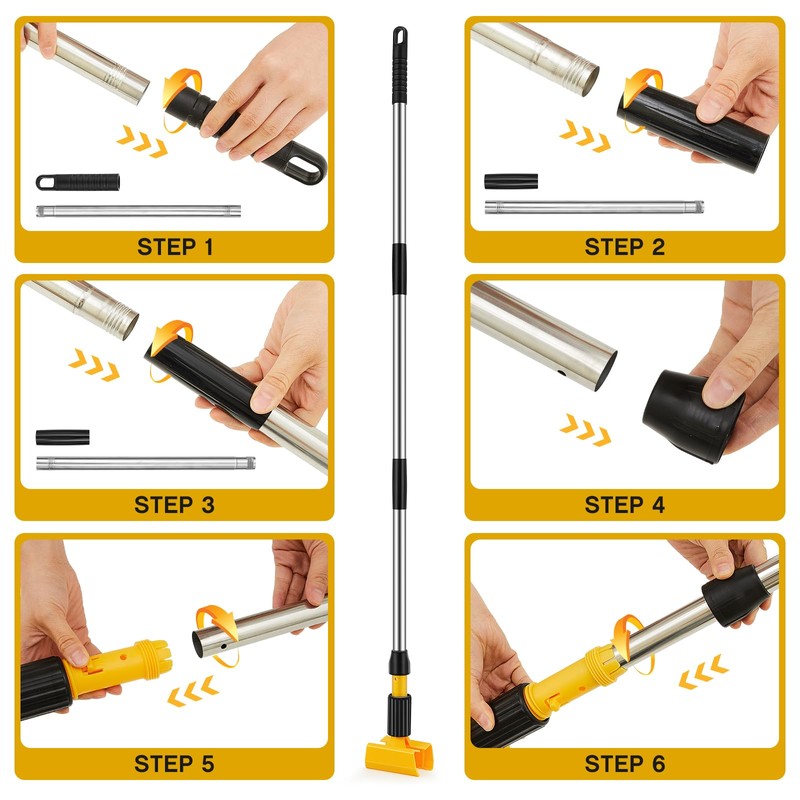 STEP 1

STEP 2

STEP 3

STEP 4

STEP 5

STEP 6