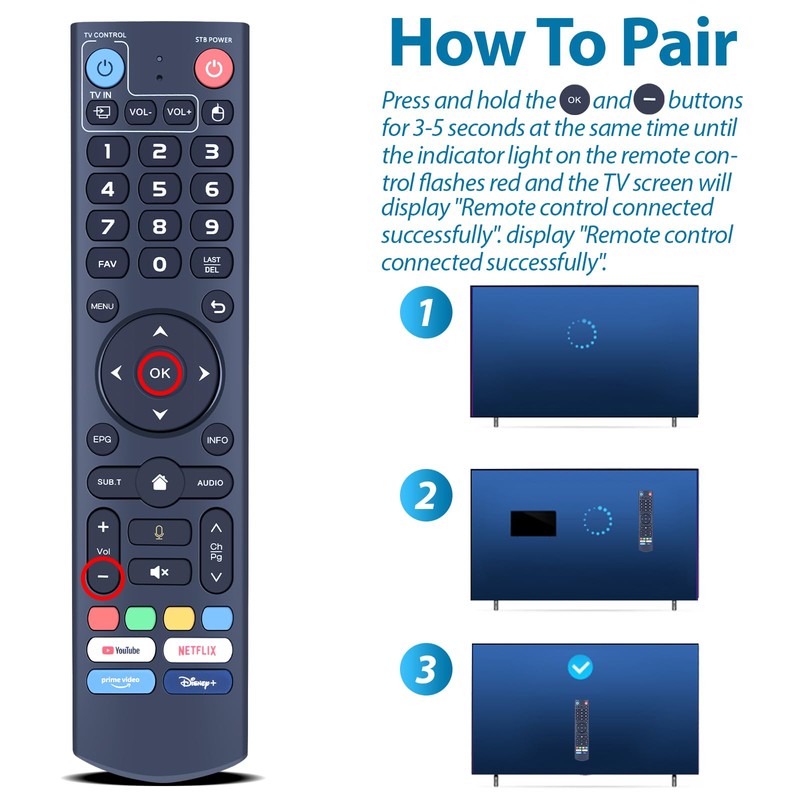 TV CONTROL
STB POWER
TV IN
VOL-
VOL+
1
2
3
4
5
6
7
8
9
FAV
0
LAST DEL
MENU
OK
EPG
INFO
SUB.T
AUDIO
+
Vol
−
Ch Pg
YouTube
NETFLIX
prime video
Disney+

How To Pair

Press and hold the OK and − buttons for 3-5 seconds at the same time until the indicator light on the remote control flashes red and the TV screen will display "Remote control connected successfully". display "Remote control connected successfully".

1

2

3