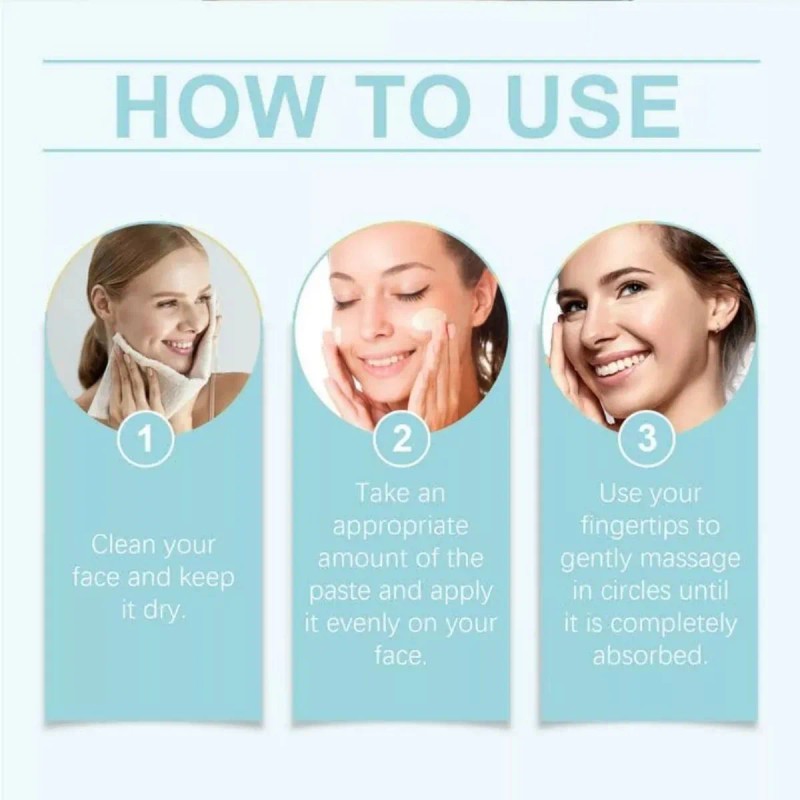 HOW TO USE

1

Clean your face and keep it dry.

2

Take an appropriate amount of the paste and apply it evenly on your face.

3

Use your fingertips to gently massage in circles until it is completely absorbed.