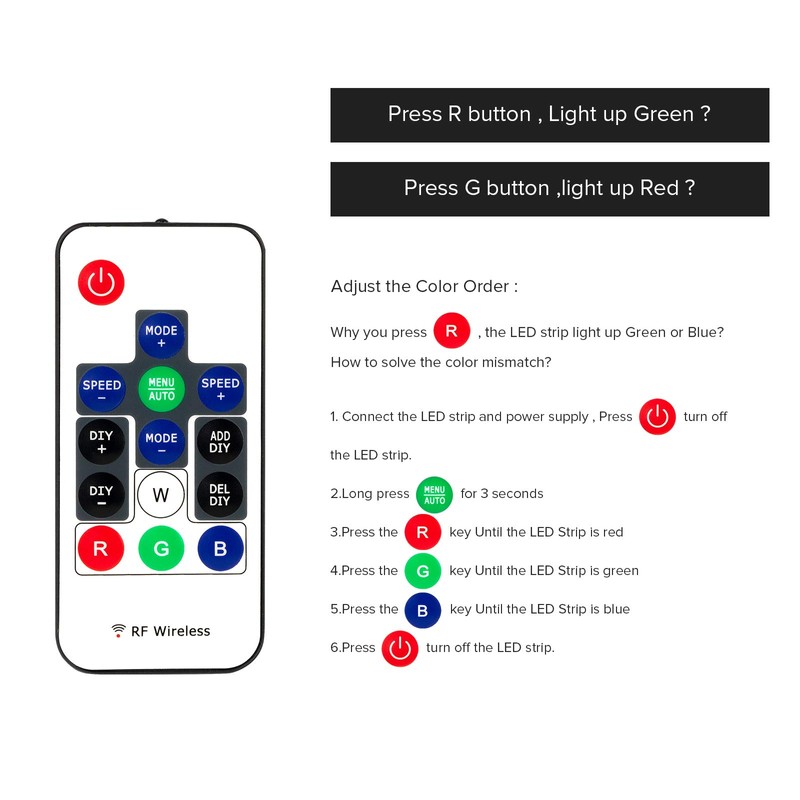 MODE
+

SPEED
−

MENU
AUTO

SPEED
+

DIY
+

MODE
−

ADD
DIY

DIY
−

W

DEL
DIY

R

G

B

RF Wireless

Press R button , Light up Green ?

Press G button ,light up Red ?

Adjust the Color Order :

Why you press R , the LED strip light up Green or Blue?

How to solve the color mismatch?

1. Connect the LED strip and power supply , Press turn off the LED strip.

2.Long press MENU AUTO for 3 seconds

3.Press the R key Until the LED Strip is red

4.Press the G key Until the LED Strip is green

5.Press the B key Until the LED Strip is blue

6.Press turn off the LED strip.