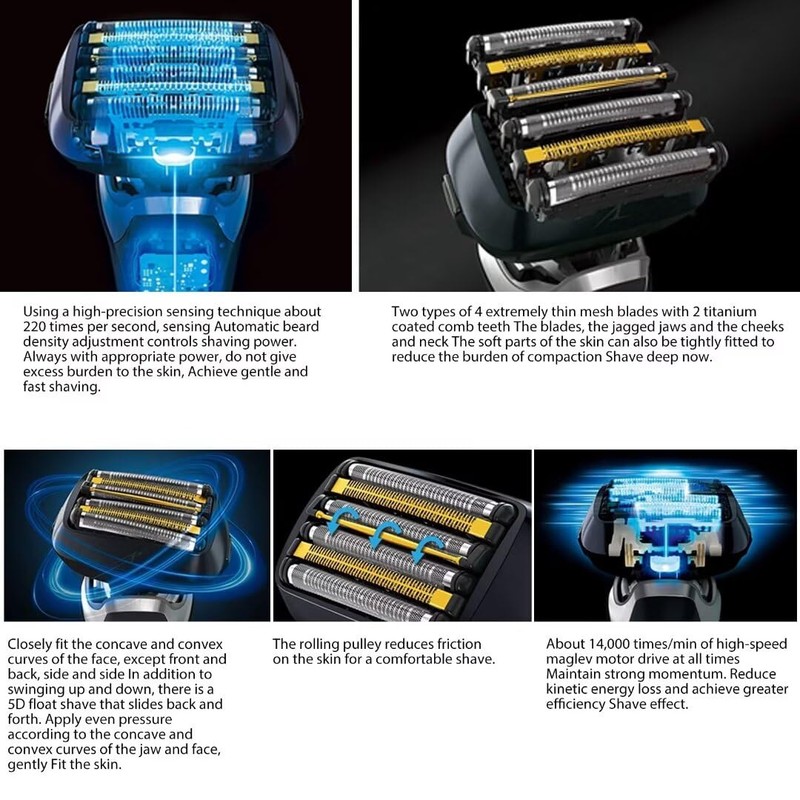 Using a high-precision sensing technique about 220 times per second, sensing Automatic beard density adjustment controls shaving power. Always with appropriate power, do not give excess burden to the skin, Achieve gentle and fast shaving.

Two types of 4 extremely thin mesh blades with 2 titanium coated comb teeth The blades, the jagged jaws and the cheeks and neck The soft parts of the skin can also be tightly fitted to reduce the burden of compaction Shave deep now.

Closely fit the concave and convex curves of the face, except front and back, side and side In addition to swinging up and down, there is a 5D float shave that slides back and forth. Apply even pressure according to the concave and convex curves of the jaw and face, gently Fit the skin.

The rolling pulley reduces friction on the skin for a comfortable shave.

About 14,000 times/min of high-speed maglev motor drive at all times Maintain strong momentum. Reduce kinetic energy loss and achieve greater efficiency Shave effect.