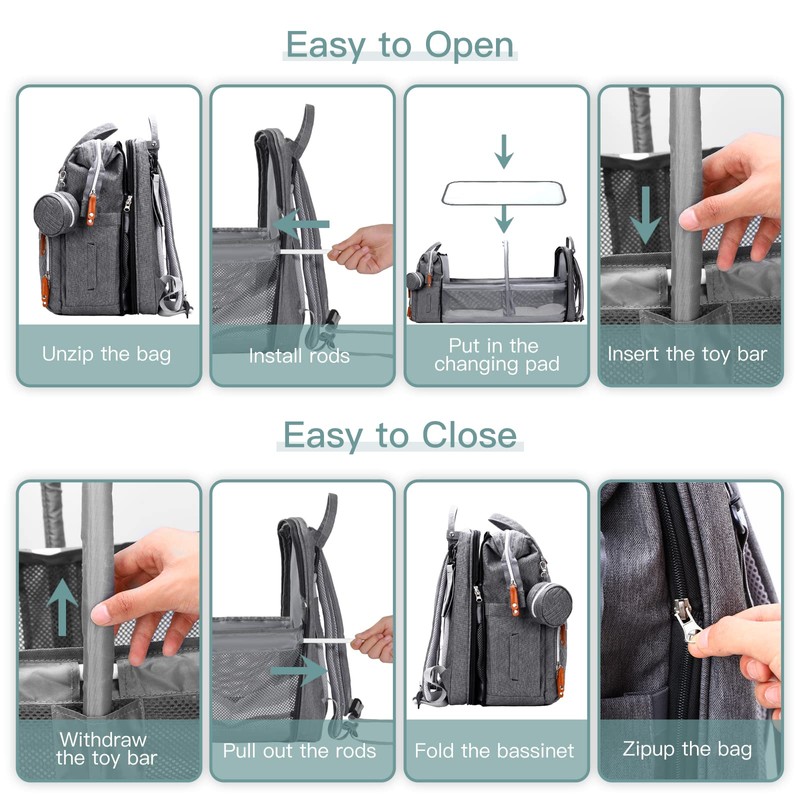 Easy to Open

Unzip the bag

Install rods

Put in the changing pad

Insert the toy bar

Easy to Close

Withdraw the toy bar

Pull out the rods

Fold the bassinet

Zipup the bag