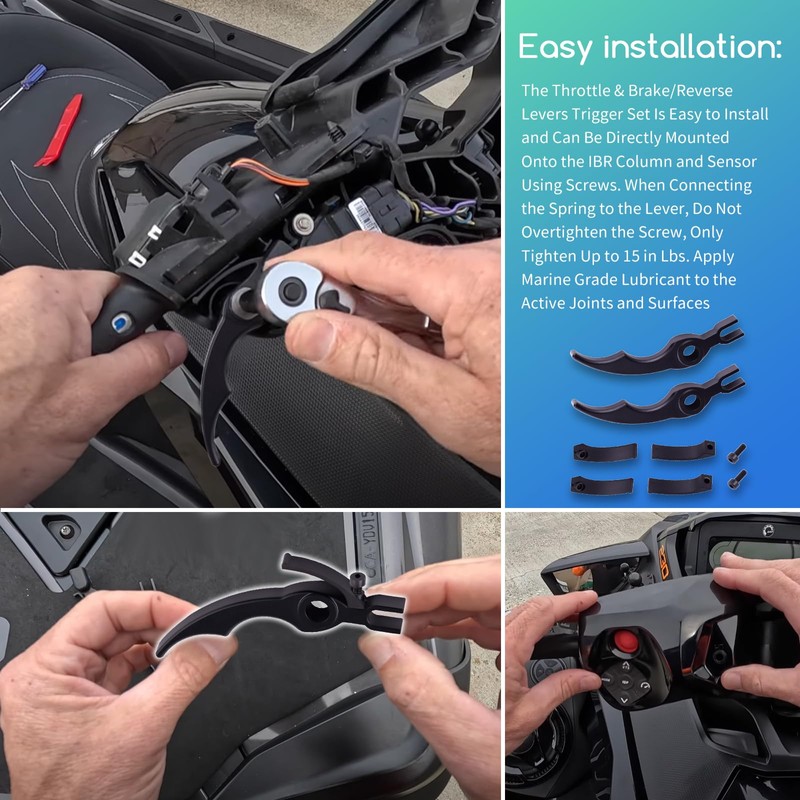 Easy installation:

The Throttle & Brake/Reverse Levers Trigger Set Is Easy to Install and Can Be Directly Mounted Onto the IBR Column and Sensor Using Screws. When Connecting the Spring to the Lever, Do Not Overtighten the Screw, Only Tighten Up to 15 in Lbs. Apply Marine Grade Lubricant to the Active Joints and Surfaces