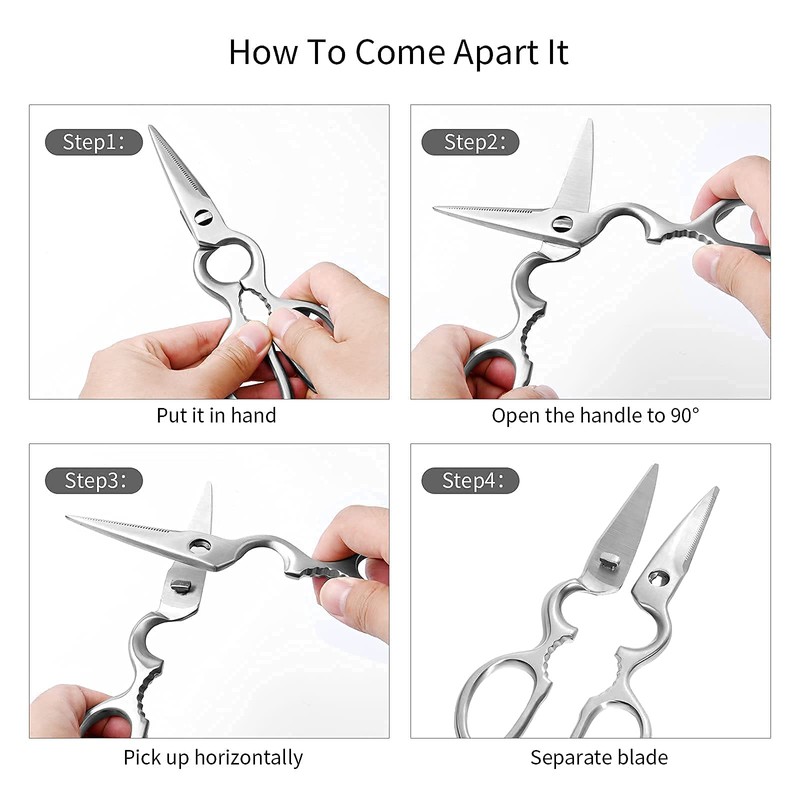 How To Come Apart It

Step1:

Put it in hand

Step2:

Open the handle to 90°

Step3:

Pick up horizontally

Step4:

Separate blade