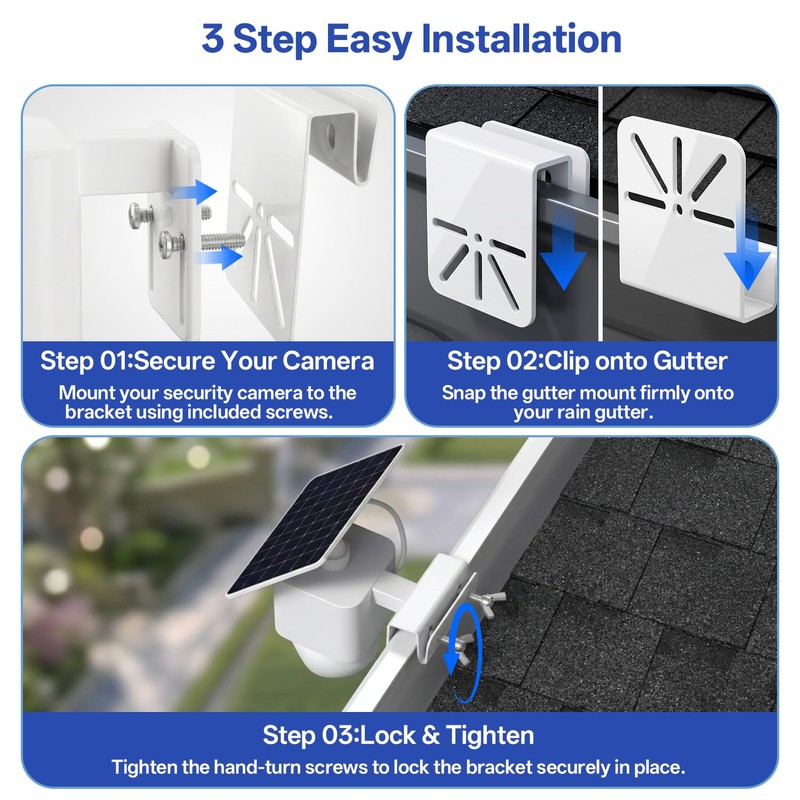 3 Step Easy Installation

Step 01:Secure Your Camera
Mount your security camera to the bracket using included screws.

Step 02:Clip onto Gutter
Snap the gutter mount firmly onto your rain gutter.

Step 03:Lock & Tighten
Tighten the hand-turn screws to lock the bracket securely in place.