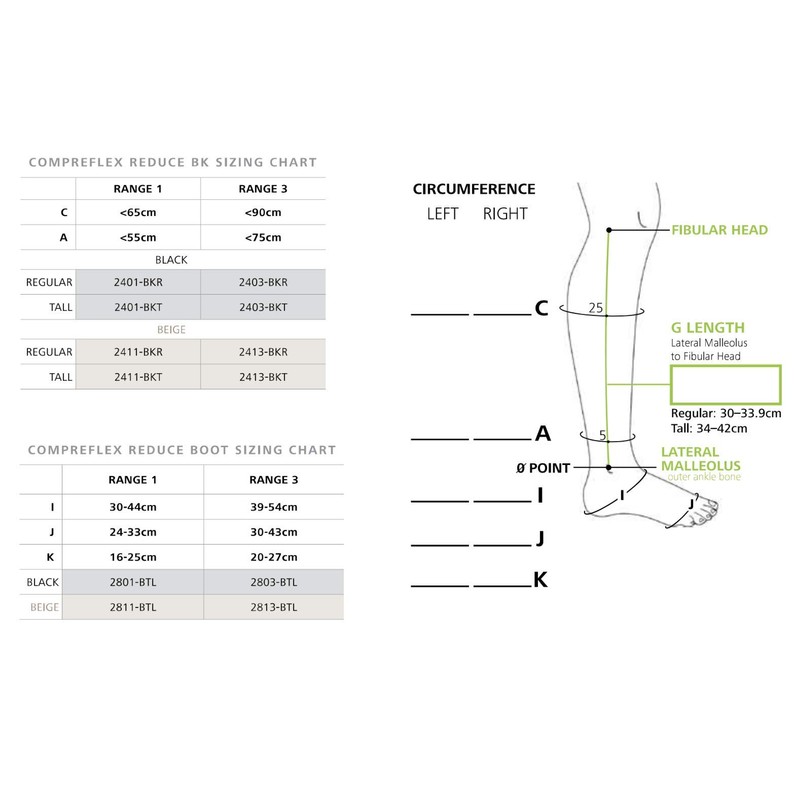 COMPREFLEX REDUCE BK SIZING CHART

| | RANGE 1 | RANGE 3 |
|---|---|---|
| C | <65cm | <90cm |
| A | <55cm | <75cm |
| | BLACK | |
| REGULAR | 2401-BKR | 2403-BKR |
| TALL | 2401-BKT | 2403-BKT |
| | BEIGE | |
| REGULAR | 2411-BKR | 2413-BKR |
| TALL | 2411-BKT | 2413-BKT |

COMPREFLEX REDUCE BOOT SIZING CHART

| | RANGE 1 | RANGE 3 |
|---|---|---|
| I | 30-44cm | 39-54cm |
| J | 24-33cm | 30-43cm |
| K | 16-25cm | 20-27cm |
| BLACK | 2801-BTL | 2803-BTL |
| BEIGE | 2811-BTL | 2813-BTL |

CIRCUMFERENCE
LEFT RIGHT

C
A
I
J
K

FIBULAR HEAD
25
G LENGTH
Lateral Malleolus to Fibular Head
Regular: 30–33.9cm
Tall: 34–42cm
5
Ø POINT
LATERAL MALLEOLUS
outer ankle bone
I
J