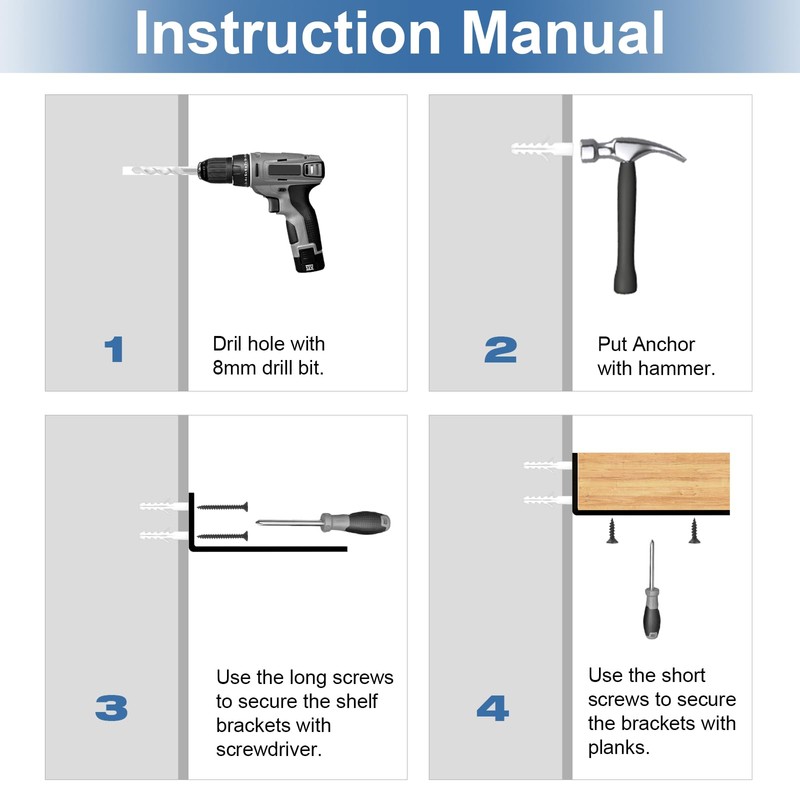 Instruction Manual

1

Dril hole with 8mm drill bit.

2

Put Anchor with hammer.

3

Use the long screws to secure the shelf brackets with screwdriver.

4

Use the short screws to secure the brackets with planks.