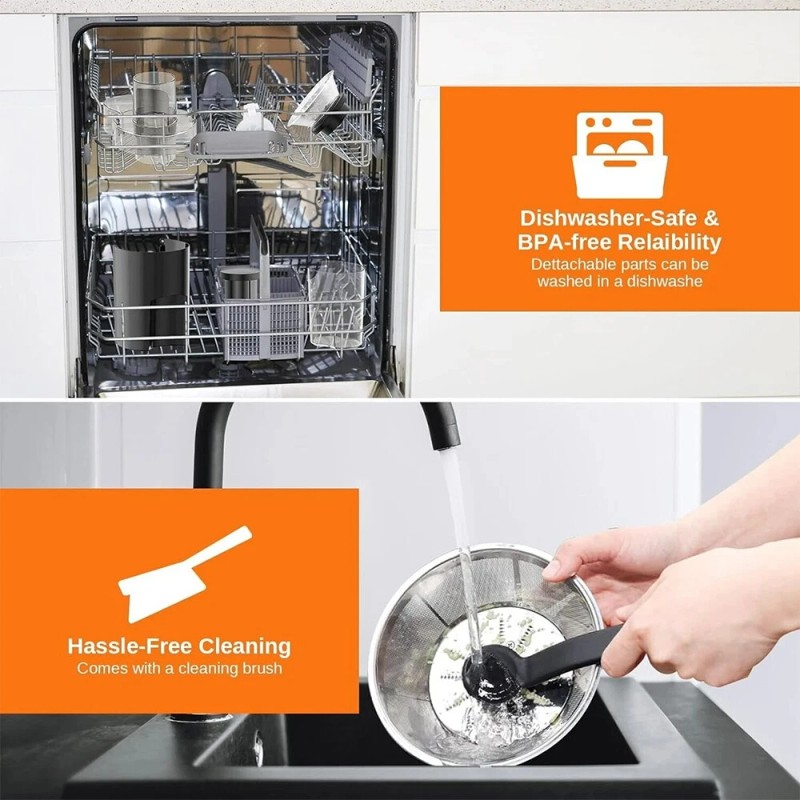 Dishwasher-Safe & BPA-free Relaibility
Dettachable parts can be washed in a dishwashe

Hassle-Free Cleaning
Comes with a cleaning brush