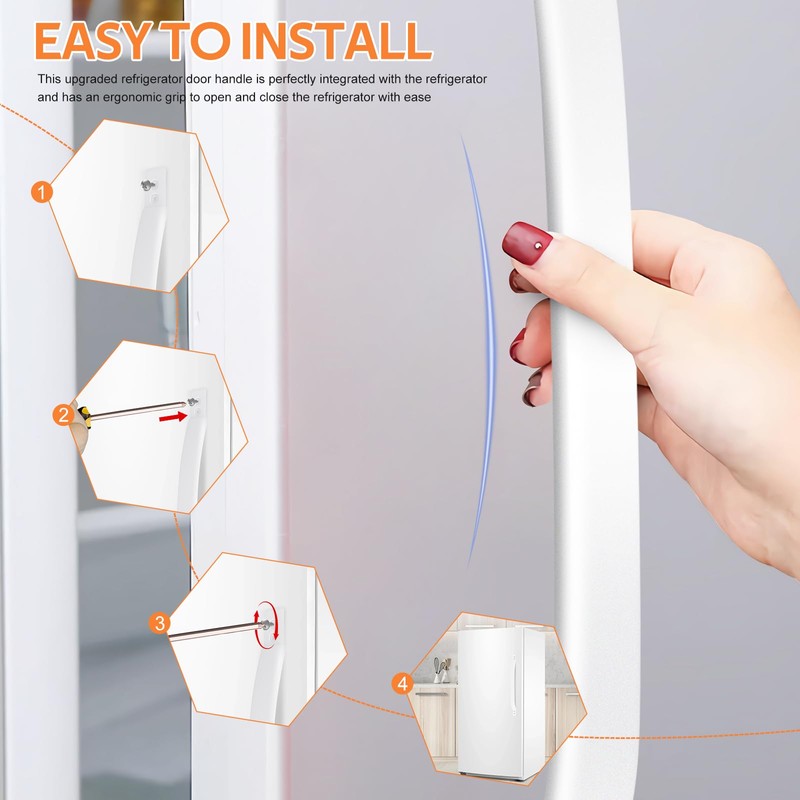 EASY TO INSTALL

This upgraded refrigerator door handle is perfectly integrated with the refrigerator and has an ergonomic grip to open and close the refrigerator with ease

1

2

3

4