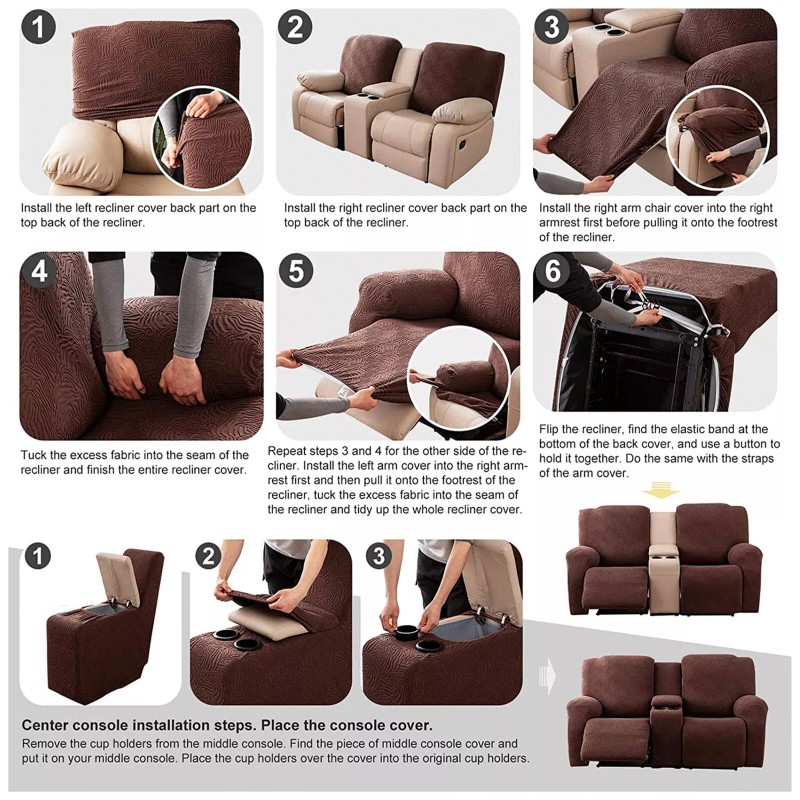 1

Install the left recliner cover back part on the top back of the recliner.

2

Install the right recliner cover back part on the top back of the recliner.

3

Install the right arm chair cover into the right armrest first before pulling it onto the footrest of the recliner.

4

Tuck the excess fabric into the seam of the recliner and finish the entire recliner cover.

5

Repeat steps 3 and 4 for the other side of the recliner. Install the left arm cover into the right armrest first and then pull it onto the footrest of the recliner, tuck the excess fabric into the seam of the recliner and tidy up the whole recliner cover.

6

Flip the recliner, find the elastic band at the bottom of the back cover, and use a button to hold it together. Do the same with the straps of the arm cover.

1

2

3

Center console installation steps. Place the console cover.

Remove the cup holders from the middle console. Find the piece of middle console cover and put it on your middle console. Place the cup holders over the cover into the original cup holders.