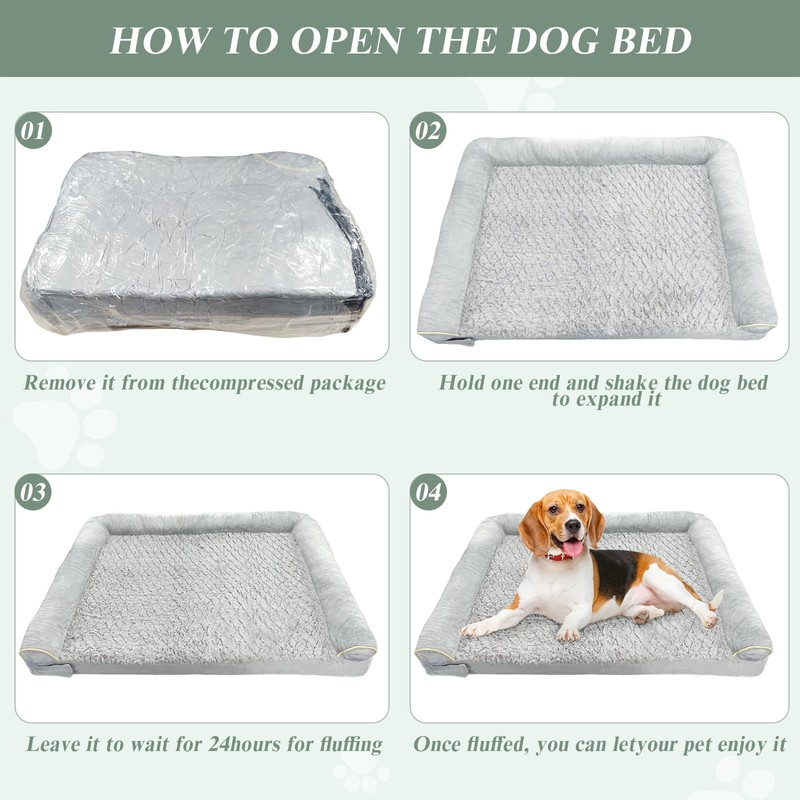 HOW TO OPEN THE DOG BED

01

Remove it from thecompressed package

02

Hold one end and shake the dog bed to expand it

03

Leave it to wait for 24hours for fluffing

04

Once fluffed, you can letyour pet enjoy it