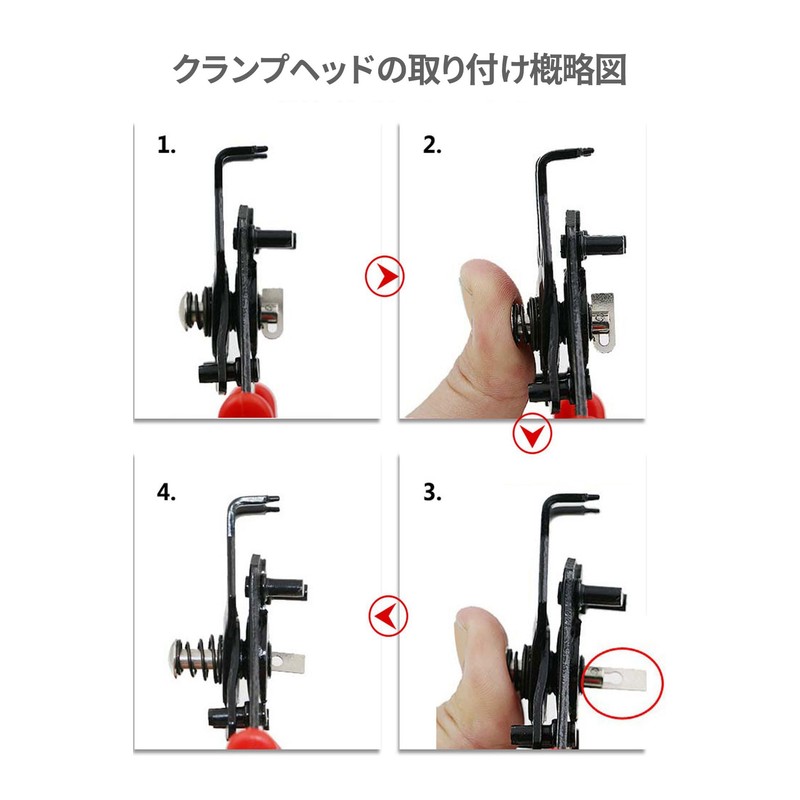 クランプヘッドの取り付け概略図

1.

2.

4.

3.