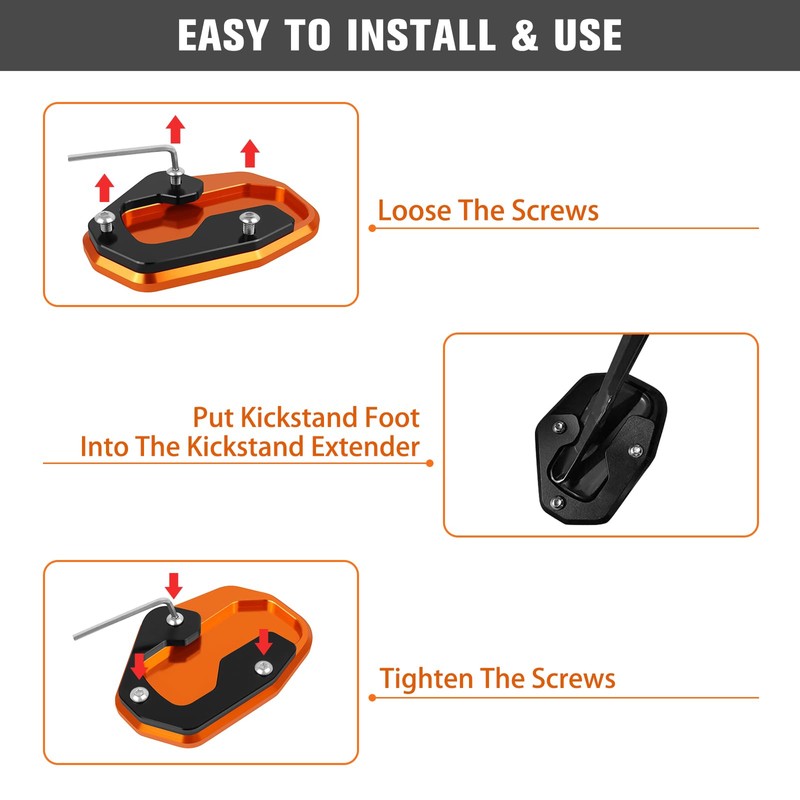 EASY TO INSTALL & USE

Loose The Screws

Put Kickstand Foot Into The Kickstand Extender

Tighten The Screws