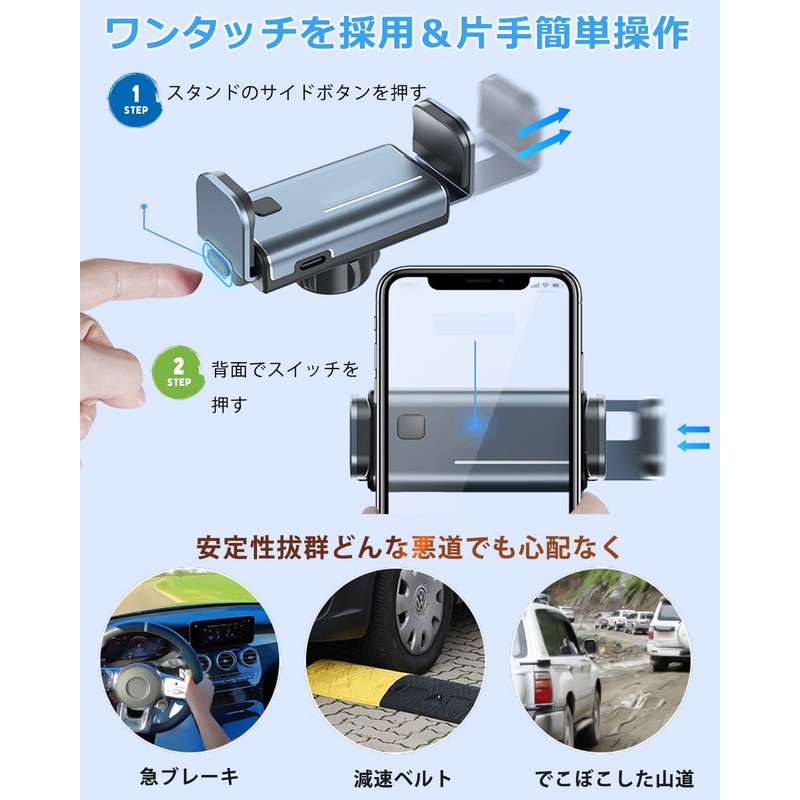 ワンタッチを採用＆片手簡単操作

1 STEP スタンドのサイドボタンを押す

2 STEP 背面でスイッチを押す

安定性抜群どんな悪道でも心配なく

急ブレーキ

減速ベルト

でこぼこした山道