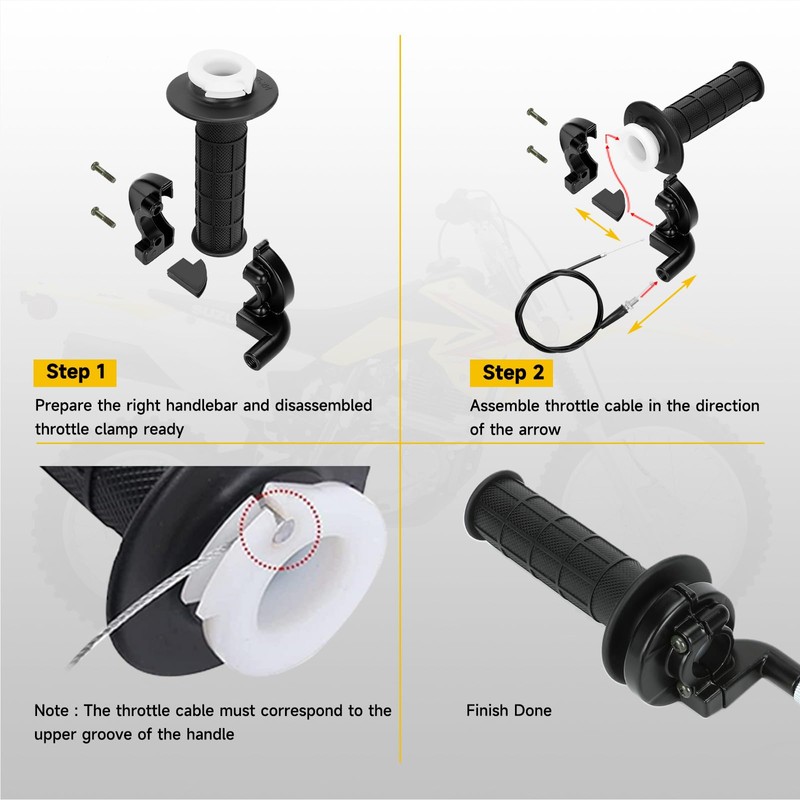 Step 1

Prepare the right handlebar and disassembled throttle clamp ready

Step 2

Assemble throttle cable in the direction of the arrow

Note : The throttle cable must correspond to the upper groove of the handle

Finish Done