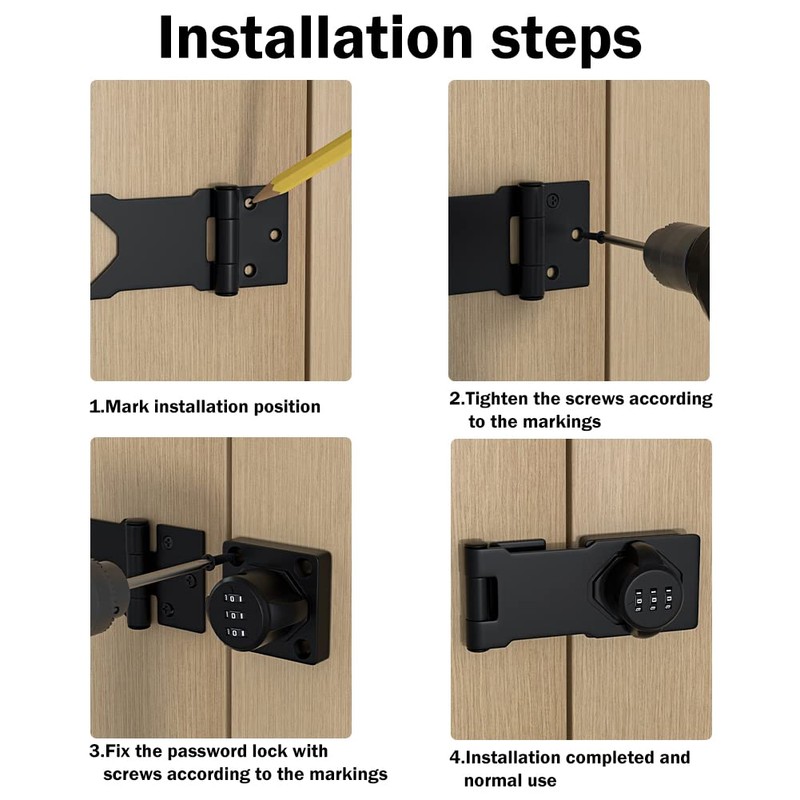 Installation steps

1.Mark installation position

2.Tighten the screws according to the markings

3.Fix the password lock with screws according to the markings

4.Installation completed and normal use