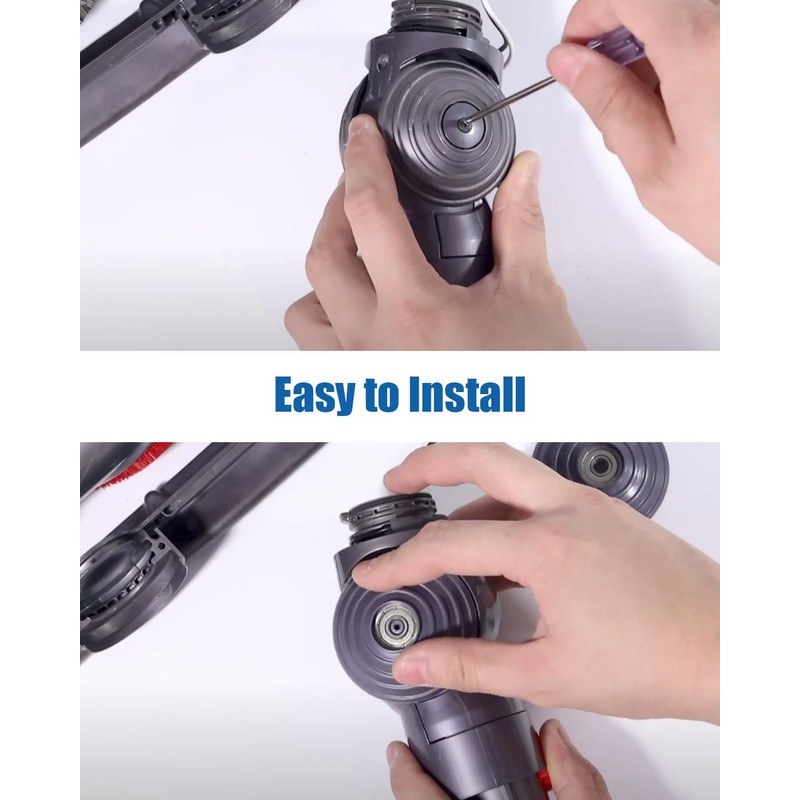 Easy to Install