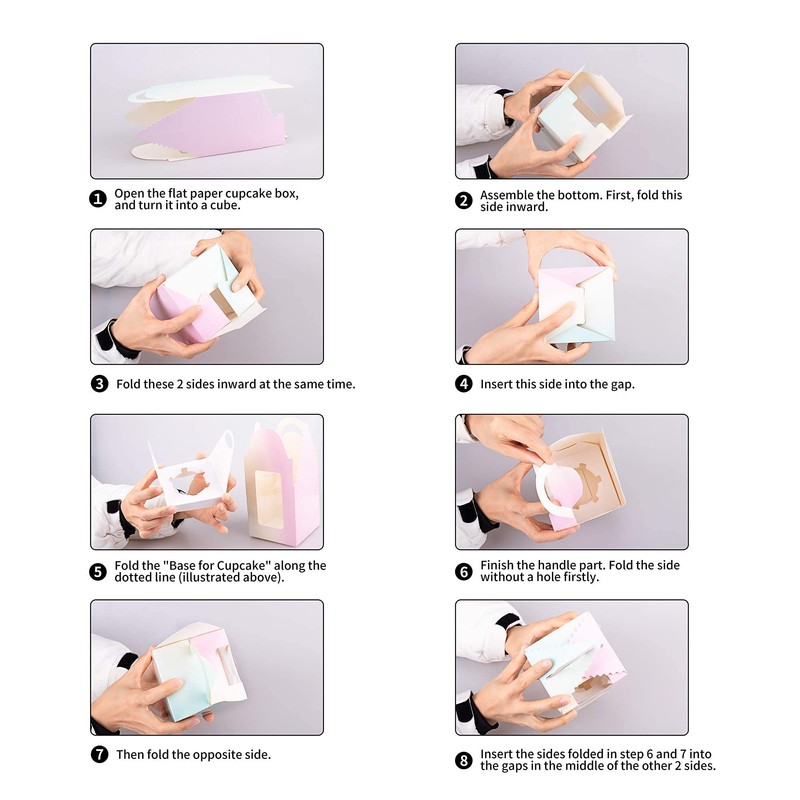 1 Open the flat paper cupcake box, and turn it into a cube.

2 Assemble the bottom. First, fold this side inward.

3 Fold these 2 sides inward at the same time.

4 Insert this side into the gap.

5 Fold the "Base for Cupcake" along the dotted line (illustrated above).

6 Finish the handle part. Fold the side without a hole firstly.

7 Then fold the opposite side.

8 Insert the sides folded in step 6 and 7 into the gaps in the middle of the other 2 sides.