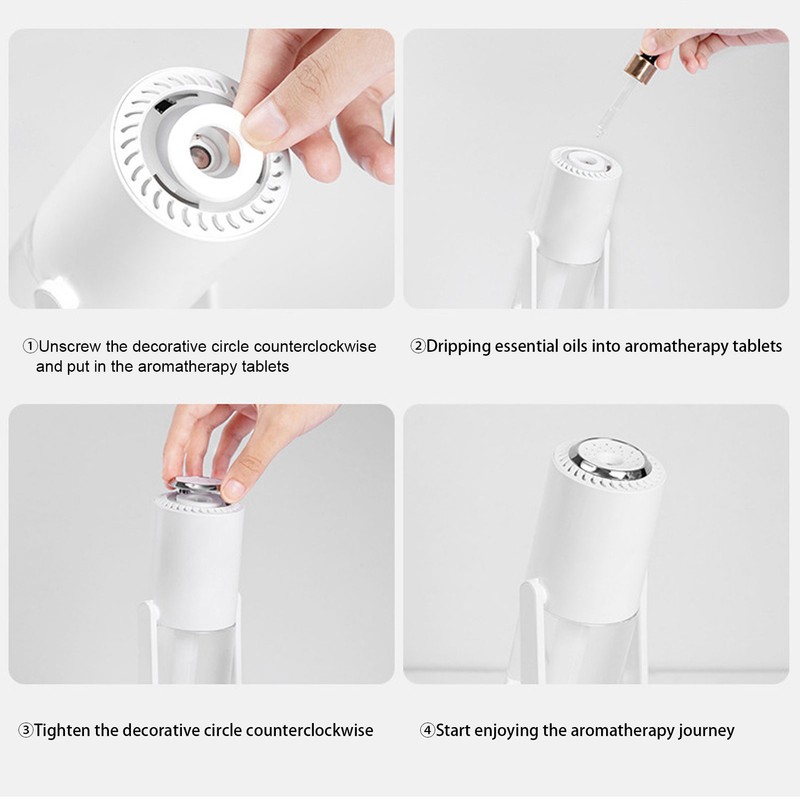 ①Unscrew the decorative circle counterclockwise and put in the aromatherapy tablets

②Dripping essential oils into aromatherapy tablets

③Tighten the decorative circle counterclockwise

④Start enjoying the aromatherapy journey