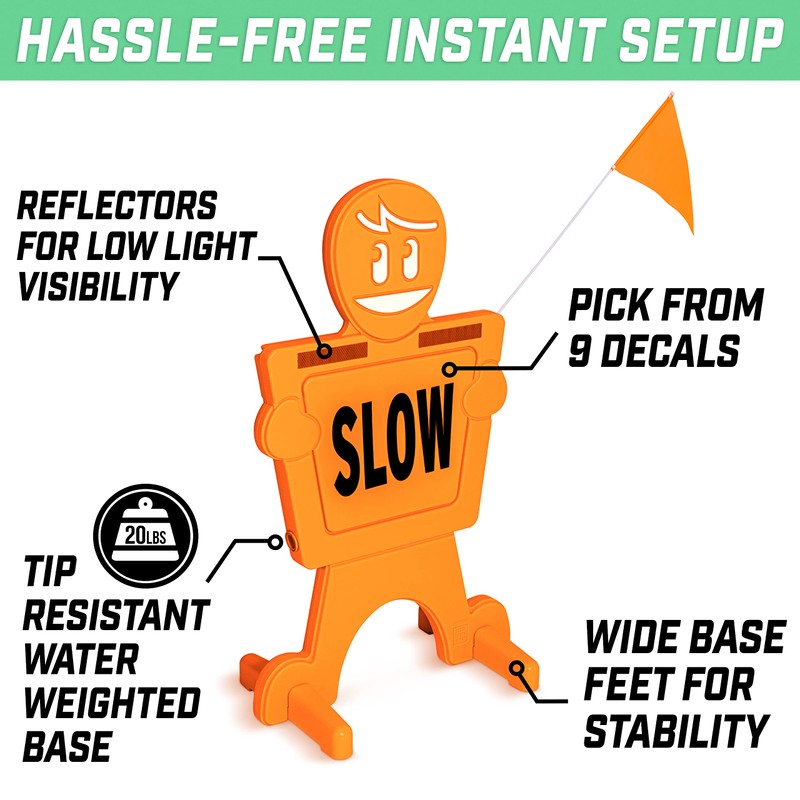 HASSLE-FREE INSTANT SETUP

REFLECTORS FOR LOW LIGHT VISIBILITY

PICK FROM 9 DECALS

SLOW

20LBS

TIP RESISTANT WATER WEIGHTED BASE

WIDE BASE FEET FOR STABILITY