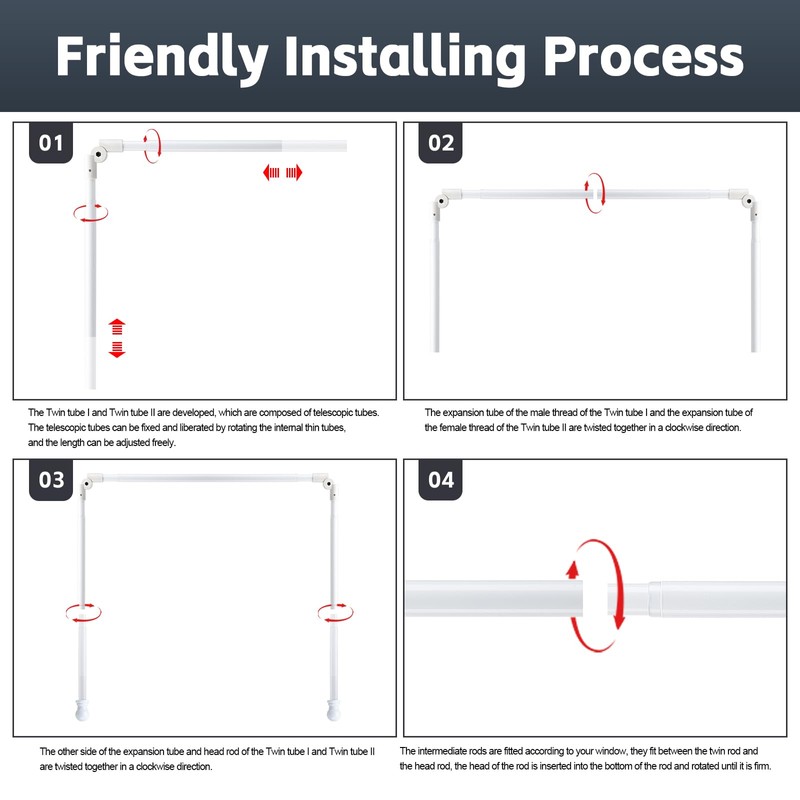 Friendly Installing Process

01

The Twin tube I and Twin tube II are developed, which are composed of telescopic tubes. The telescopic tubes can be fixed and liberated by rotating the internal thin tubes, and the length can be adjusted freely.

02

The expansion tube of the male thread of the Twin tube I and the expansion tube of the female thread of the Twin tube II are twisted together in a clockwise direction.

03

The other side of the expansion tube and head rod of the Twin tube I and Twin tube II are twisted together in a clockwise direction.

04

The intermediate rods are fitted according to your window, they fit between the twin rod and the head rod, the head of the rod is inserted into the bottom of the rod and rotated until it is firm.