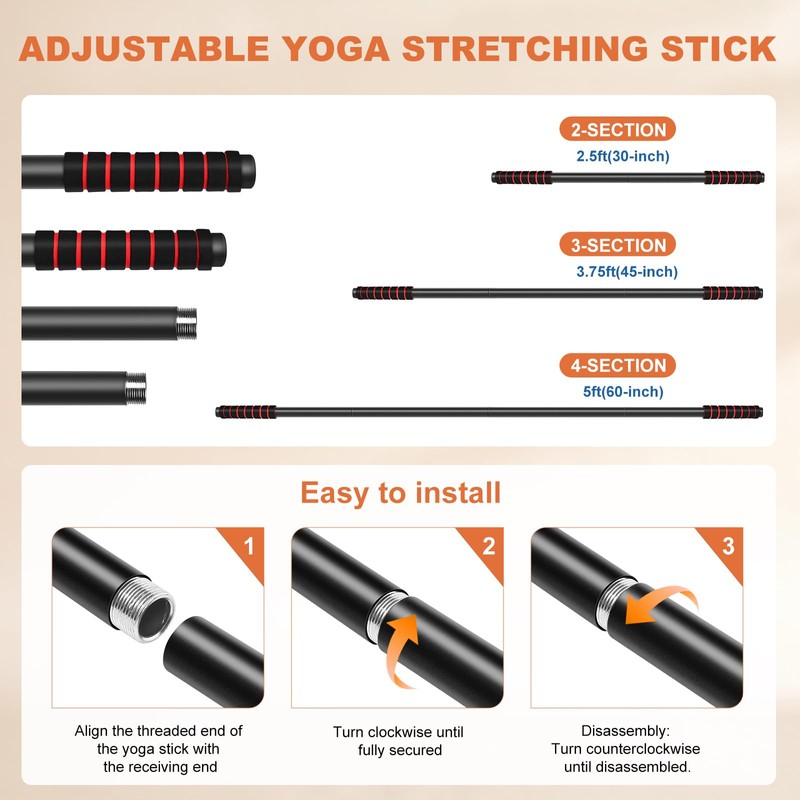 ADJUSTABLE YOGA STRETCHING STICK

2-SECTION
2.5ft(30-inch)

3-SECTION
3.75ft(45-inch)

4-SECTION
5ft(60-inch)

Easy to install

1

2

3

Align the threaded end of the yoga stick with the receiving end

Turn clockwise until fully secured

Disassembly:
Turn counterclockwise until disassembled.