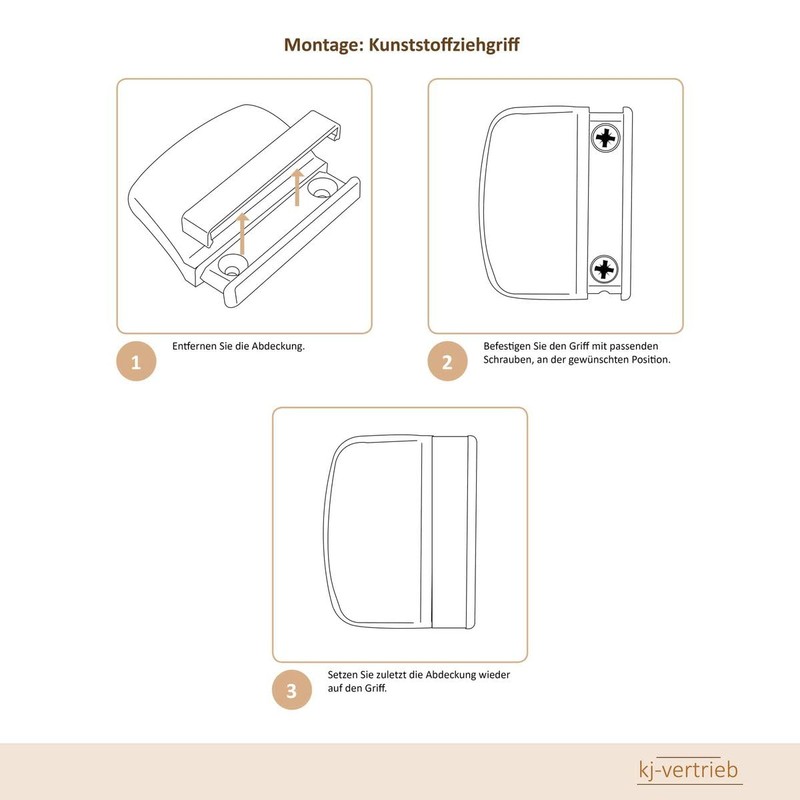 Montage: Kunststoffziehgriff

1
Entfernen Sie die Abdeckung.

2
Befestigen Sie den Griff mit passenden Schrauben, an der gewünschten Position.

3
Setzen Sie zuletzt die Abdeckung wieder auf den Griff.

kj-vertrieb