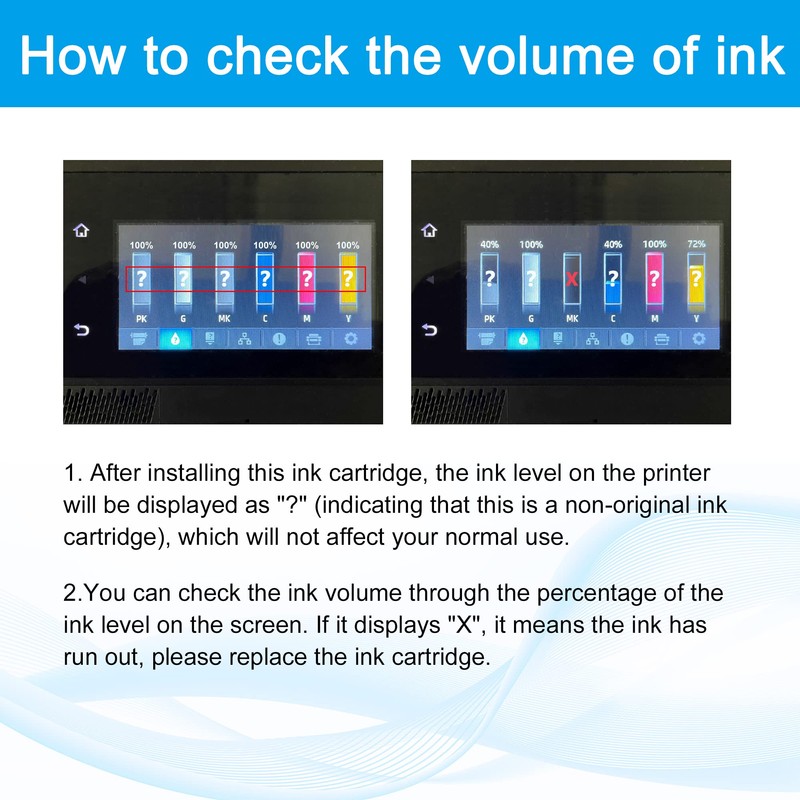 How to check the volume of ink

100% 100% 100% 100% 100% 100%

? ? ? ? ? ?

PK G MK C M Y

40% 100% 40% 100% 72%

? ? X ? ? ?

PK G MK C M Y

1. After installing this ink cartridge, the ink level on the printer will be displayed as "?" (indicating that this is a non-original ink cartridge), which will not affect your normal use.

2.You can check the ink volume through the percentage of the ink level on the screen. If it displays "X", it means the ink has run out, please replace the ink cartridge.