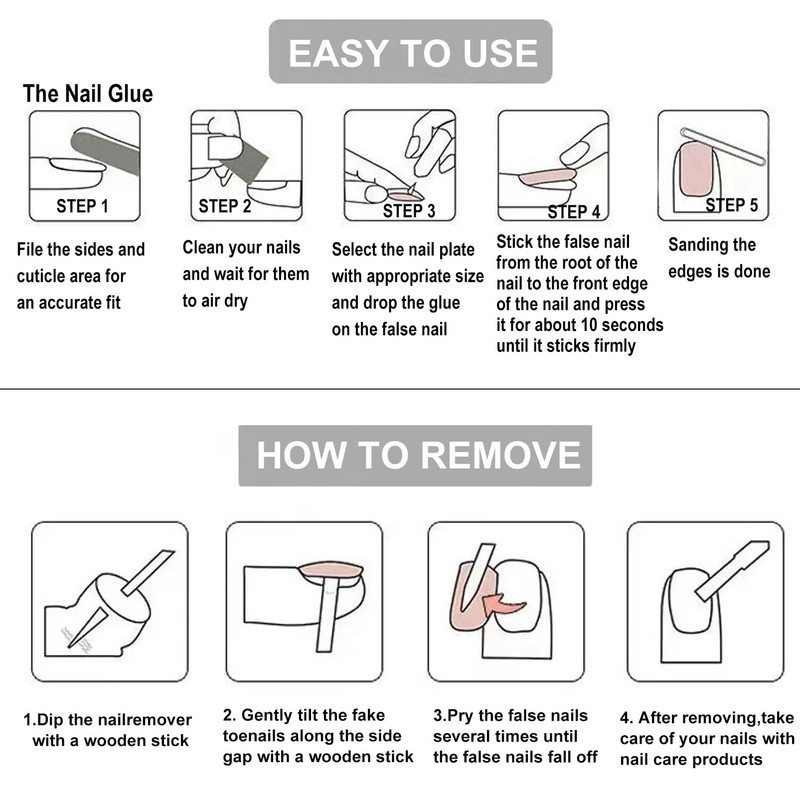 EASY TO USE

The Nail Glue

STEP 1

File the sides and cuticle area for an accurate fit

STEP 2

Clean your nails and wait for them to air dry

STEP 3

Select the nail plate with appropriate size and drop the glue on the false nail

STEP 4

Stick the false nail from the root of the nail to the front edge of the nail and press it for about 10 seconds until it sticks firmly

STEP 5

Sanding the edges is done

HOW TO REMOVE

1.Dip the nailremover with a wooden stick

2. Gently tilt the fake toenails along the side gap with a wooden stick

3.Pry the false nails several times until the false nails fall off

4. After removing,take care of your nails with nail care products