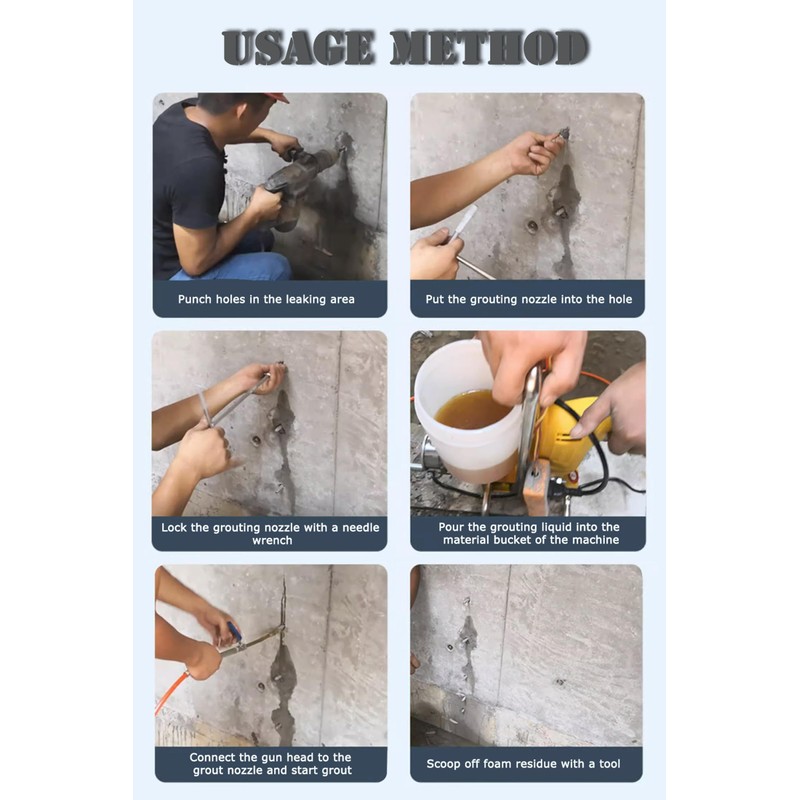 USAGE METHOD

Punch holes in the leaking area

Put the grouting nozzle into the hole

Lock the grouting nozzle with a needle wrench

Pour the grouting liquid into the material bucket of the machine

Connect the gun head to the grout nozzle and start grout

Scoop off foam residue with a tool