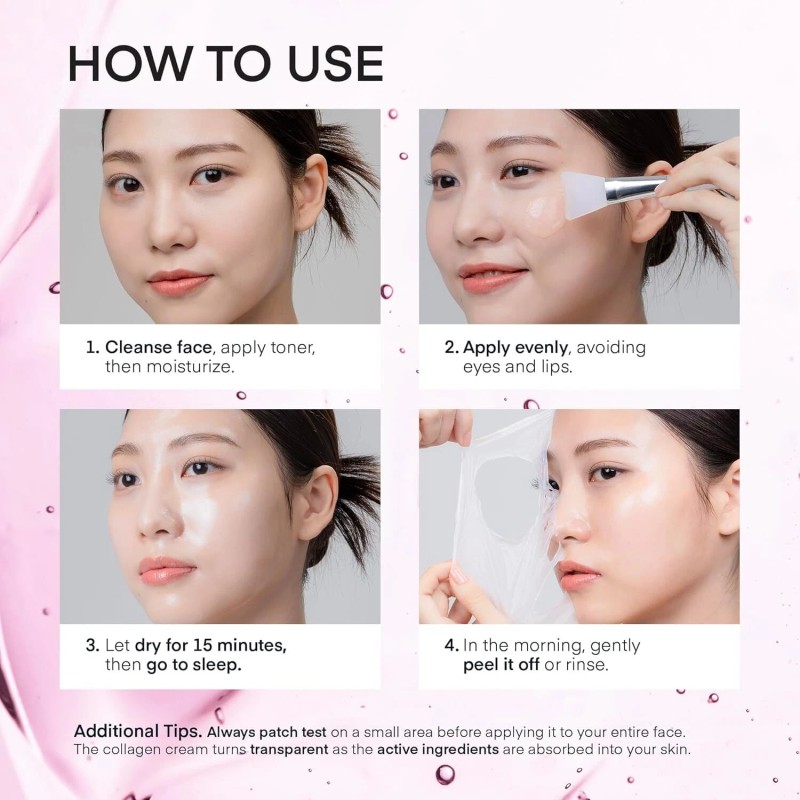 HOW TO USE

1. Cleanse face, apply toner, then moisturize.

2. Apply evenly, avoiding eyes and lips.

3. Let dry for 15 minutes, then go to sleep.

4. In the morning, gently peel it off or rinse.

Additional Tips. Always patch test on a small area before applying it to your entire face. The collagen cream turns transparent as the active ingredients are absorbed into your skin.