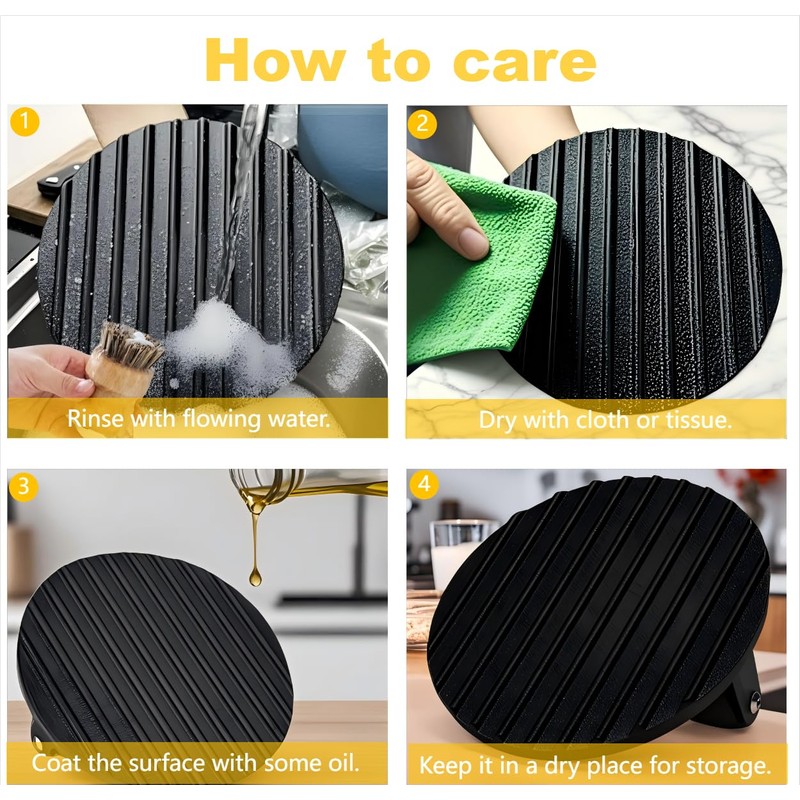 How to care

1

Rinse with flowing water.

2

Dry with cloth or tissue.

3

Coat the surface with some oil.

4

Keep it in a dry place for storage.